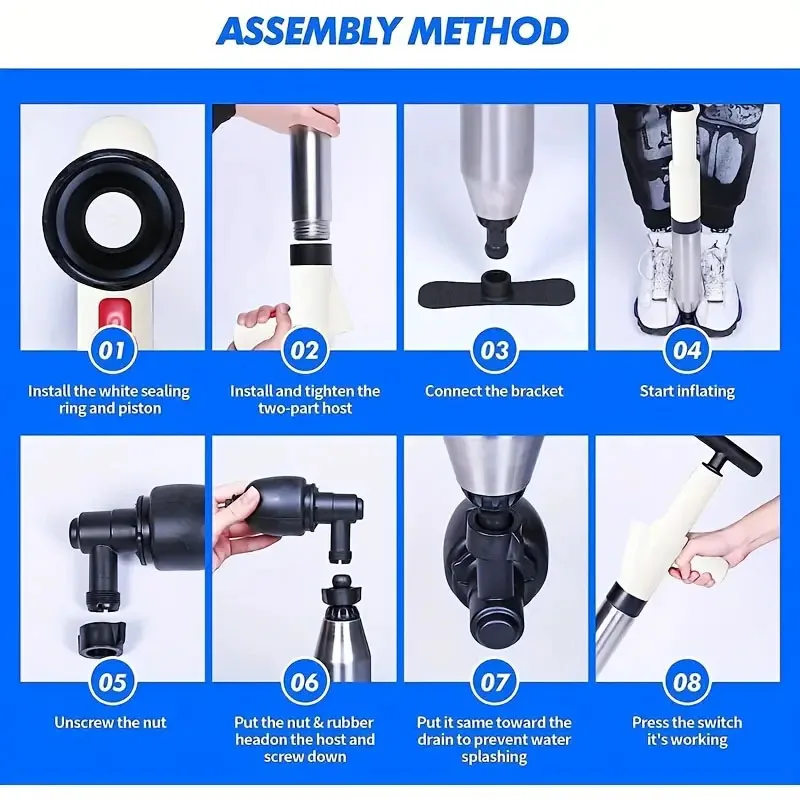 ASSEMBLY METHOD

01
Install the white sealing ring and piston

02
Install and tighten the two-part host

03
Connect the bracket

04
Start inflating

05
Unscrew the nut

06
Put the nut & rubber headon the host and screw down

07
Put it same toward the drain to prevent water splashing

08
Press the switch it's working