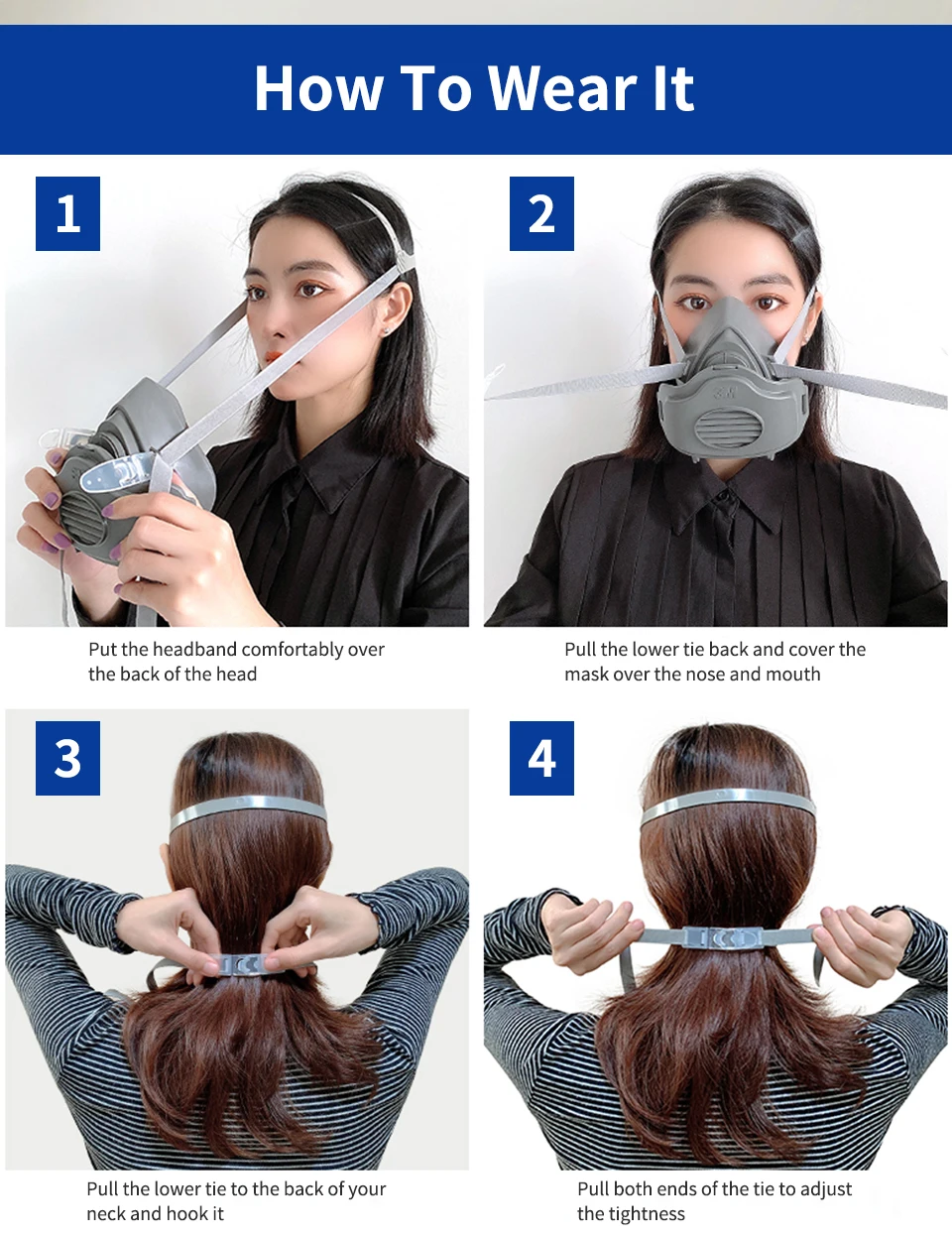 How To Wear It

1

Put the headband comfortably over the back of the head

2

3M

Pull the lower tie back and cover the mask over the nose and mouth

3

Pull the lower tie to the back of your neck and hook it

4

Pull both ends of the tie to adjust the tightness