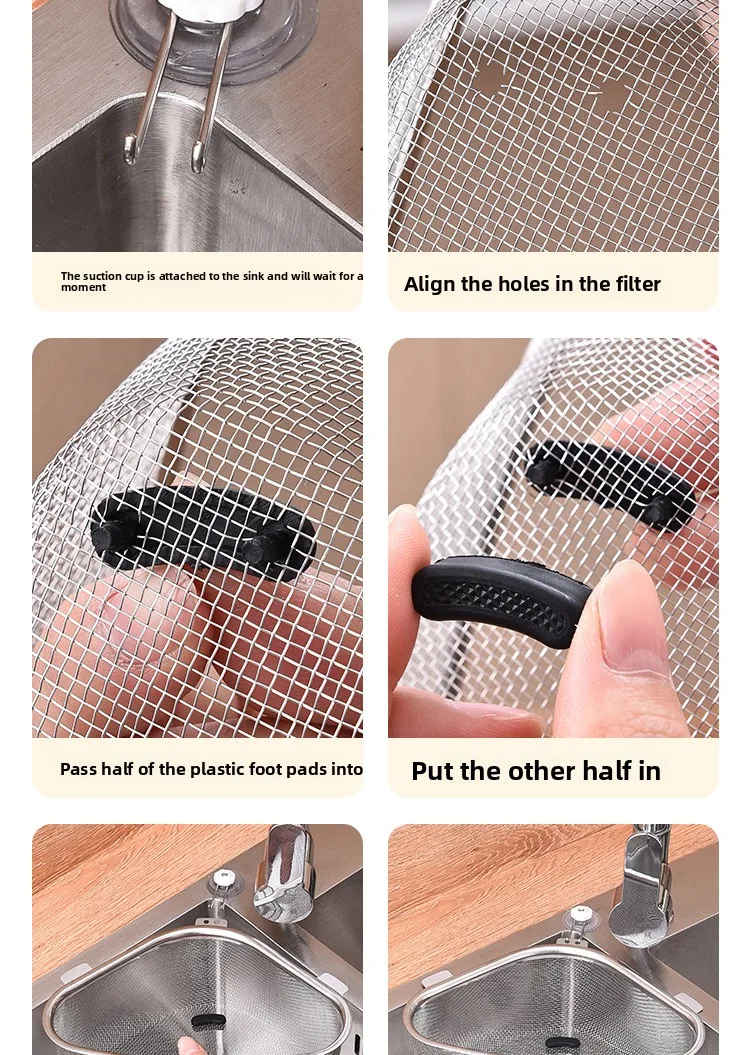 The suction cup is attached to the sink and will wait for a moment

Align the holes in the filter

Pass half of the plastic foot pads into

Put the other half in