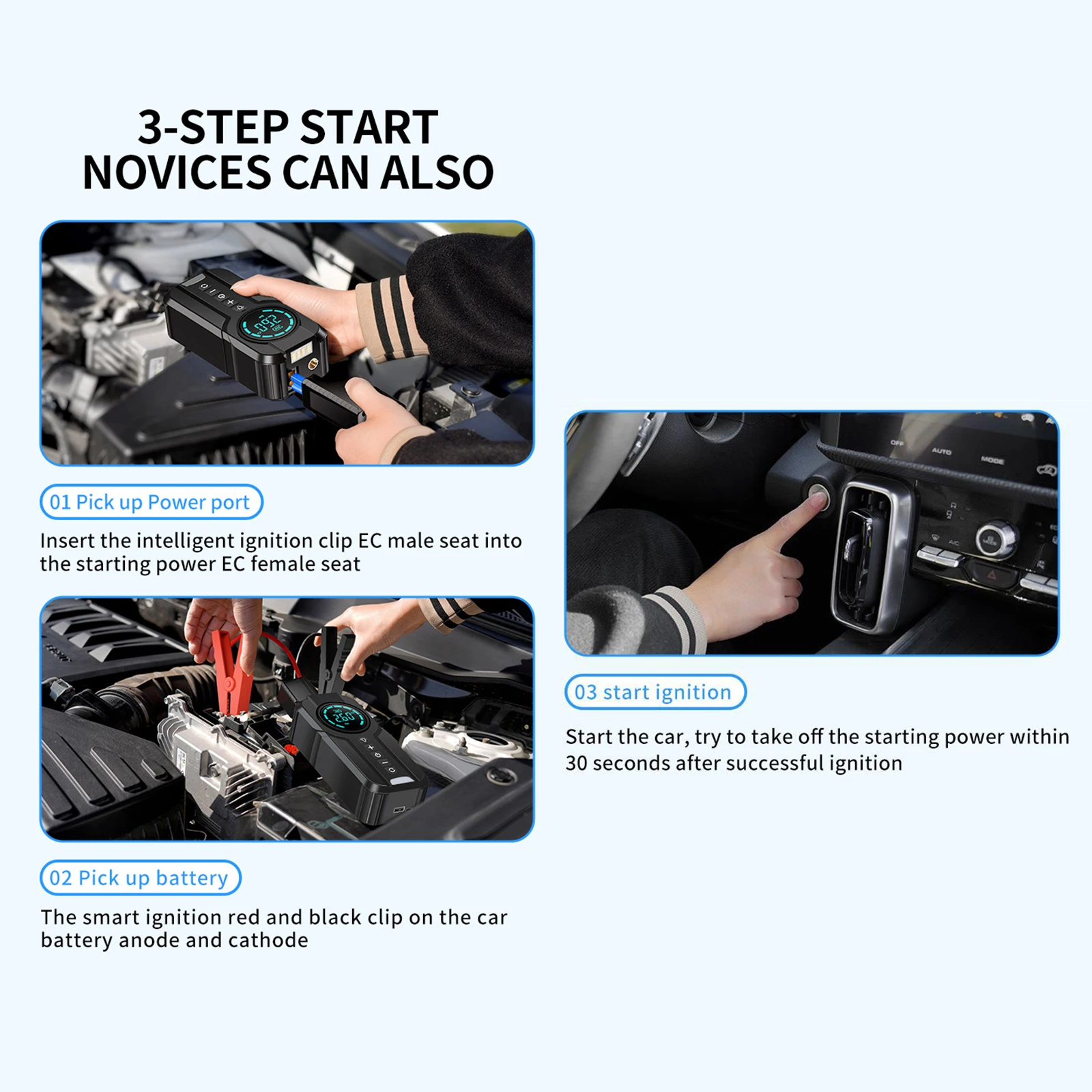 3-STEP START
NOVICES CAN ALSO

01 Pick up Power port

Insert the intelligent ignition clip EC male seat into the starting power EC female seat

02 Pick up battery

The smart ignition red and black clip on the car battery anode and cathode

OFF AUTO MODE

03 start ignition

Start the car, try to take off the starting power within 30 seconds after successful ignition