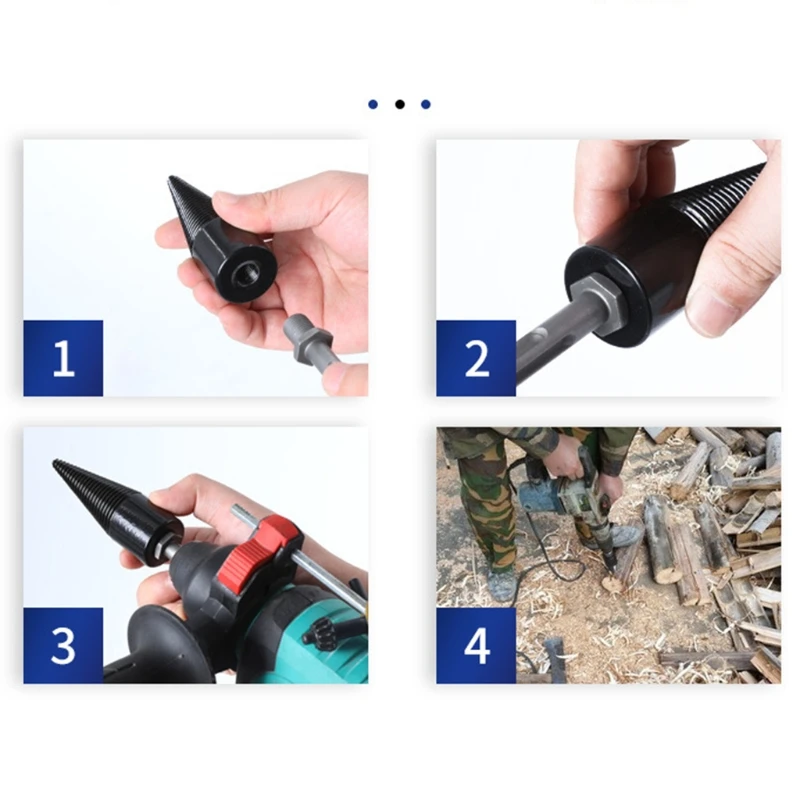 1

2

3

4