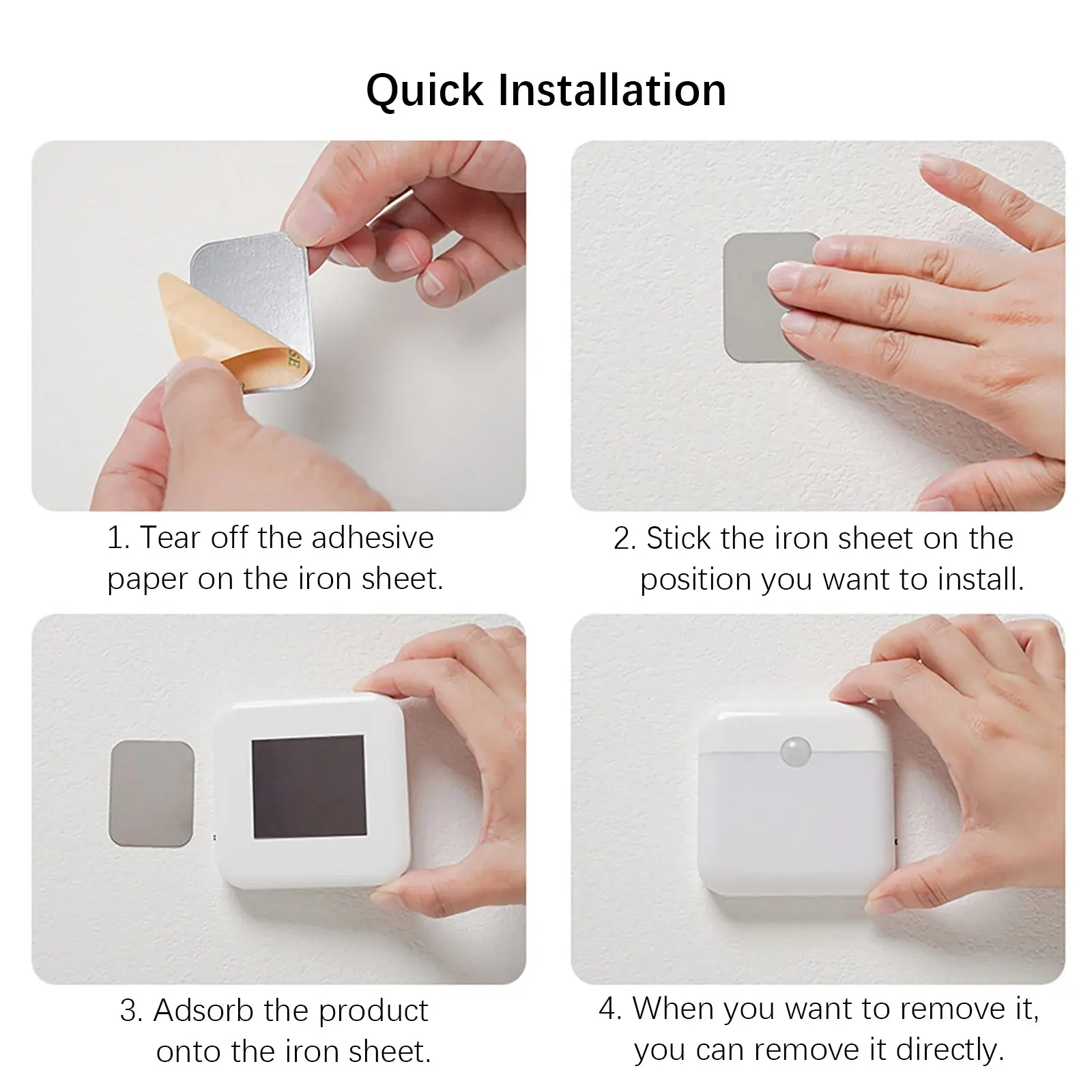 Quick Installation

1. Tear off the adhesive paper on the iron sheet.

2. Stick the iron sheet on the position you want to install.

3. Adsorb the product onto the iron sheet.

4. When you want to remove it, you can remove it directly.