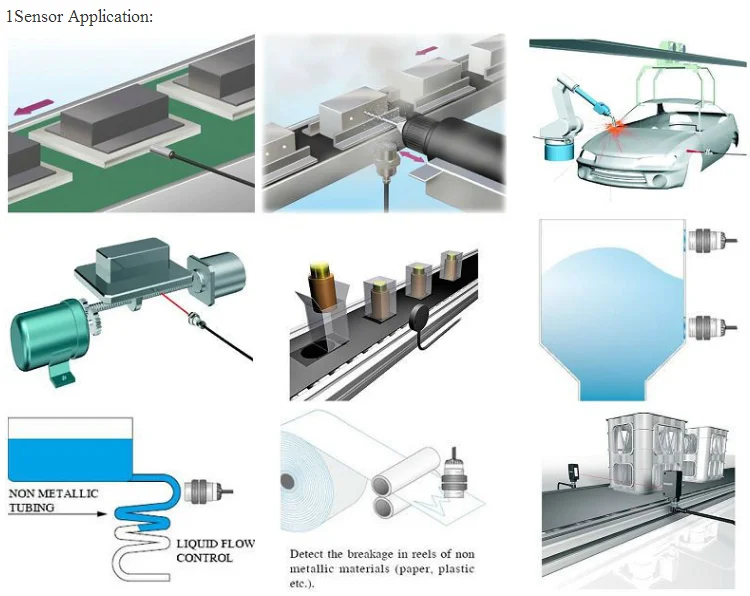 1Sensor Application:

NON METALLIC TUBING

LIQUID FLOW CONTROL

Detect the breakage in reels of non metallic materials (paper, plastic etc.).