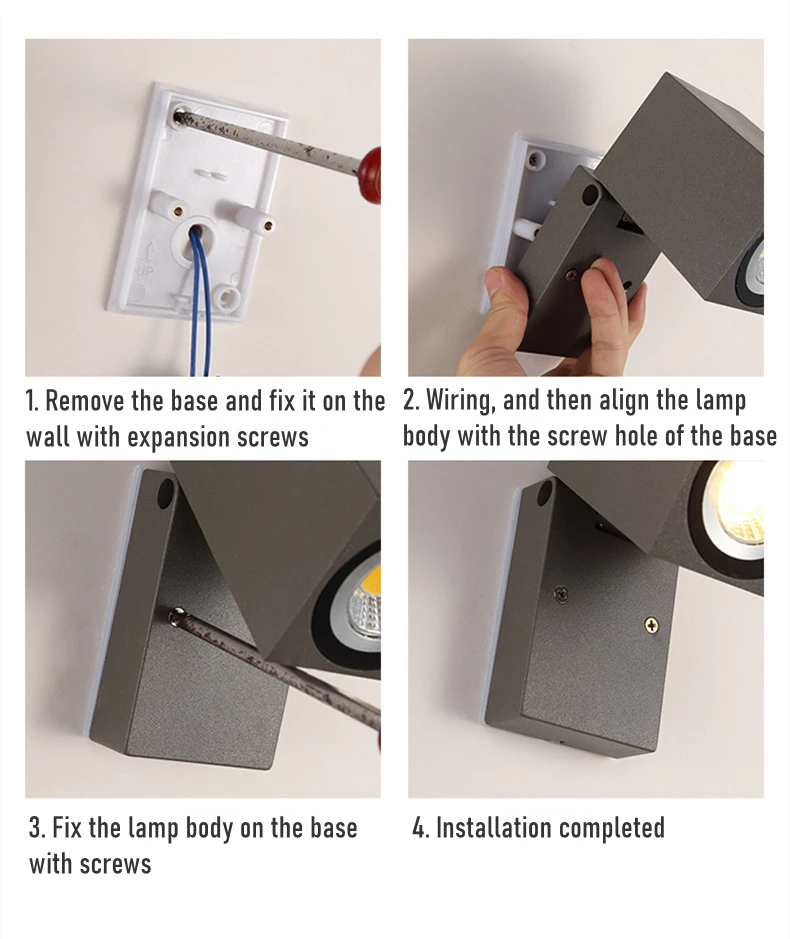 UP

1. Remove the base and fix it on the wall with expansion screws

2. Wiring, and then align the lamp body with the screw hole of the base

3. Fix the lamp body on the base with screws

4. Installation completed