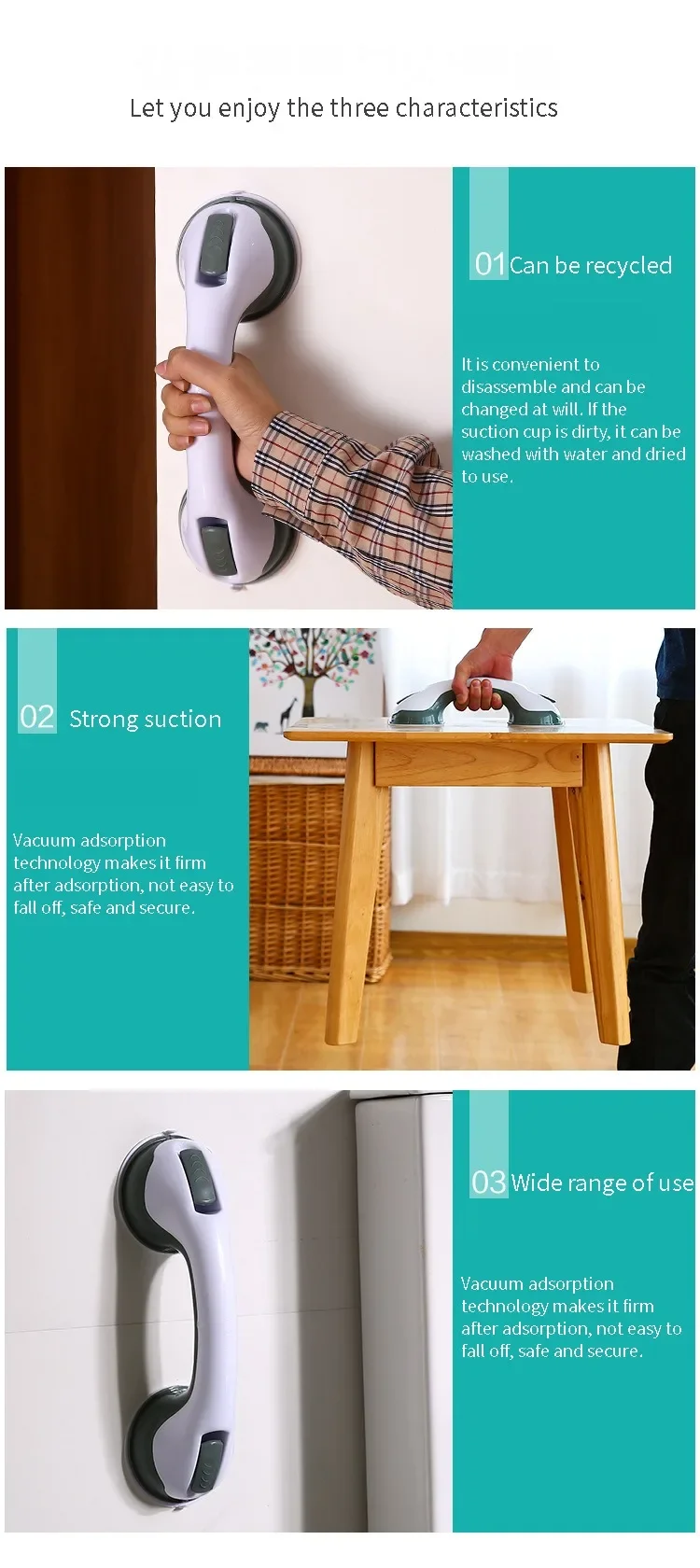 Let you enjoy the three characteristics

01 Can be recycled

It is convenient to disassemble and can be changed at will. If the suction cup is dirty, it can be washed with water and dried to use.

02 Strong suction

Vacuum adsorption technology makes it firm after adsorption, not easy to fall off, safe and secure.

03 Wide range of use

Vacuum adsorption technology makes it firm after adsorption, not easy to fall off, safe and secure.