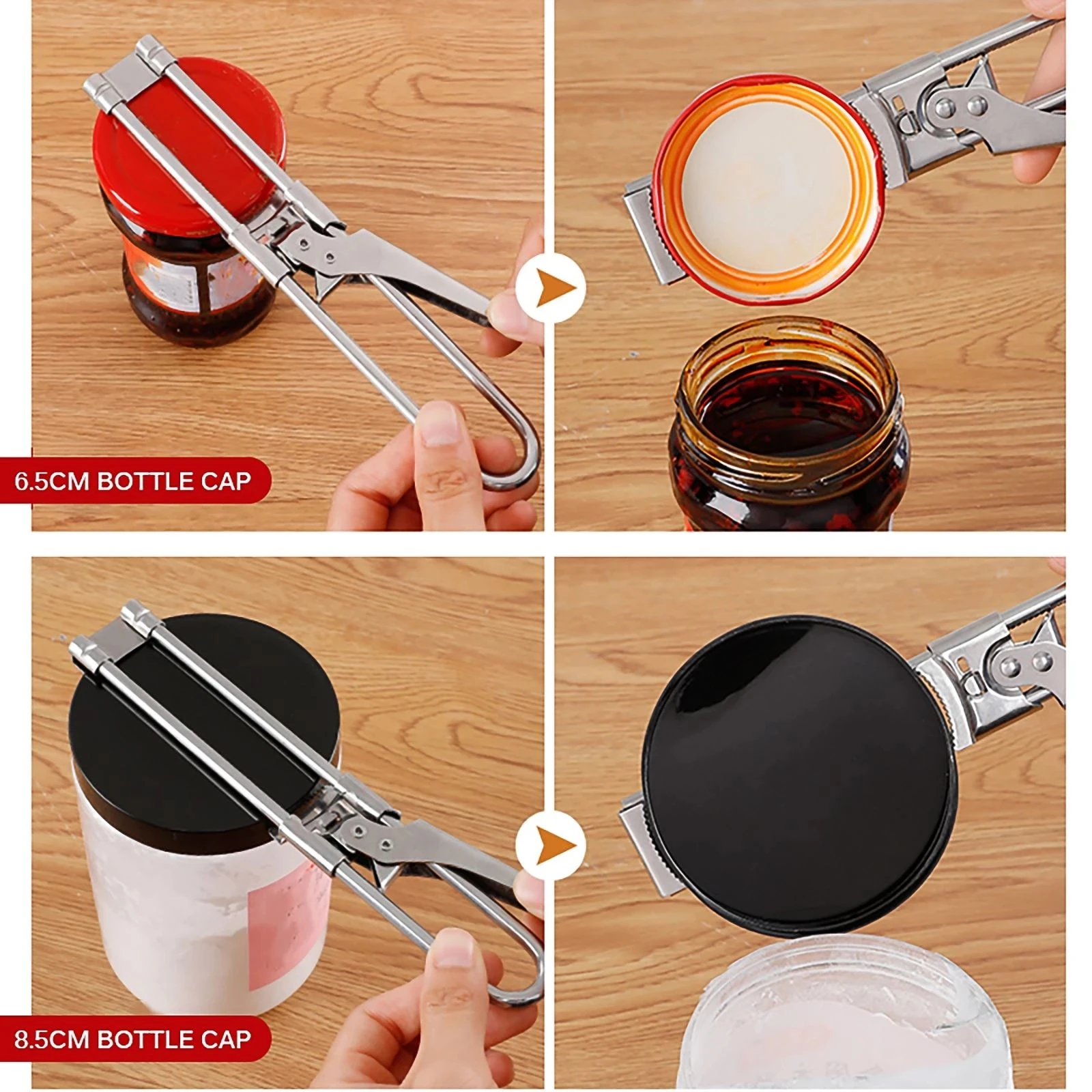 6.5CM BOTTLE CAP

8.5CM BOTTLE CAP