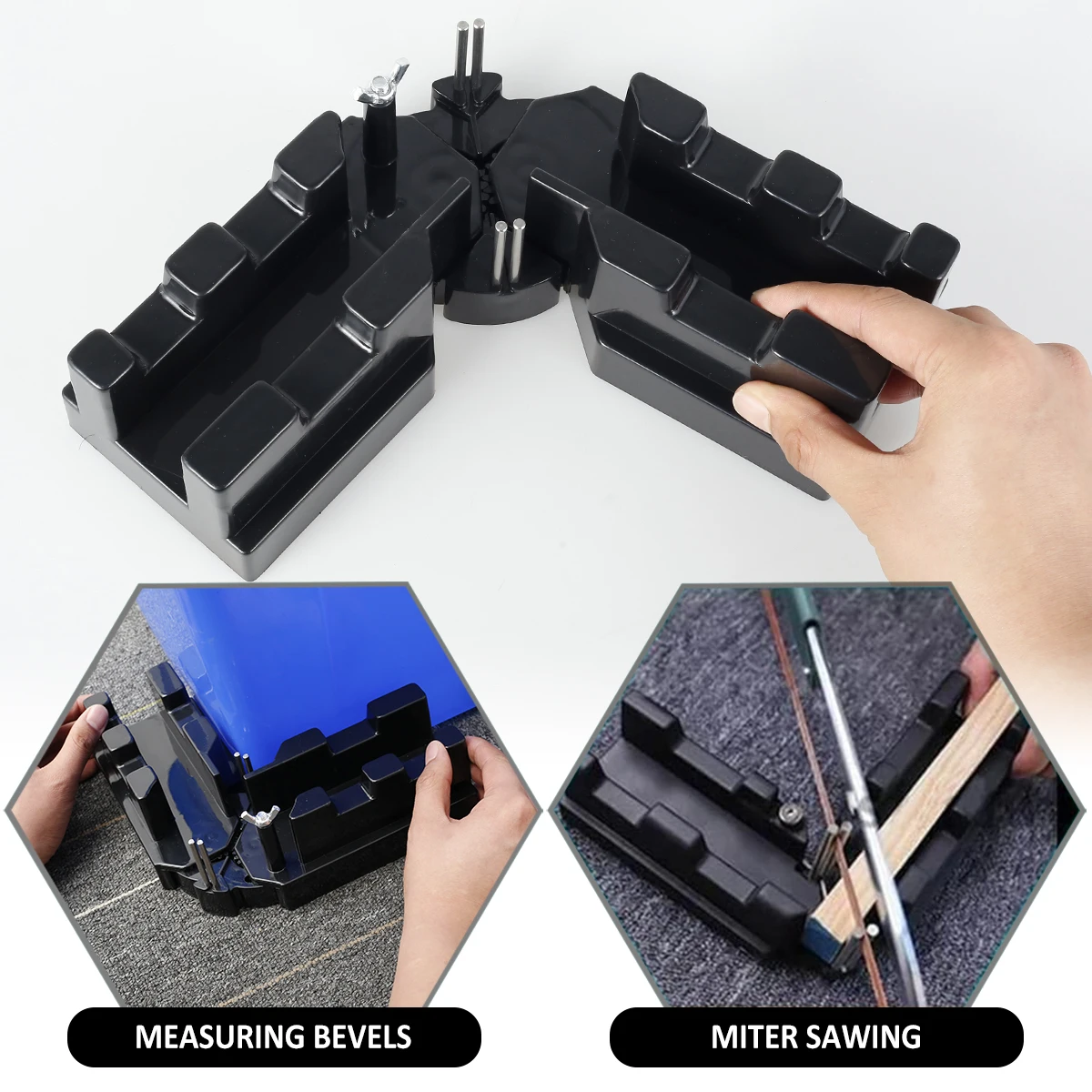 MEASURING BEVELS

MITER SAWING