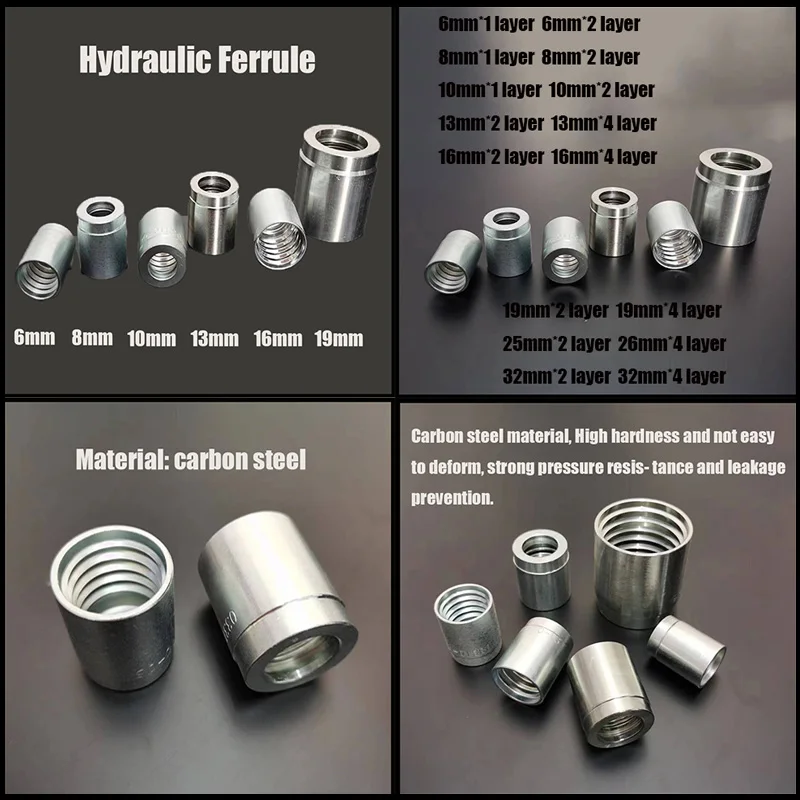 Hydraulic Ferrule

6mm 8mm 10mm 13mm 16mm 19mm

6mm*1 layer 6mm*2 layer
8mm*1 layer 8mm*2 layer
10mm*1 layer 10mm*2 layer
13mm*2 layer 13mm*4 layer
16mm*2 layer 16mm*4 layer

19mm*2 layer 19mm*4 layer
25mm*2 layer 26mm*4 layer
32mm*2 layer 32mm*4 layer

Material: carbon steel

Carbon steel material, High hardness and not easy to deform, strong pressure resis- tance and leakage prevention.