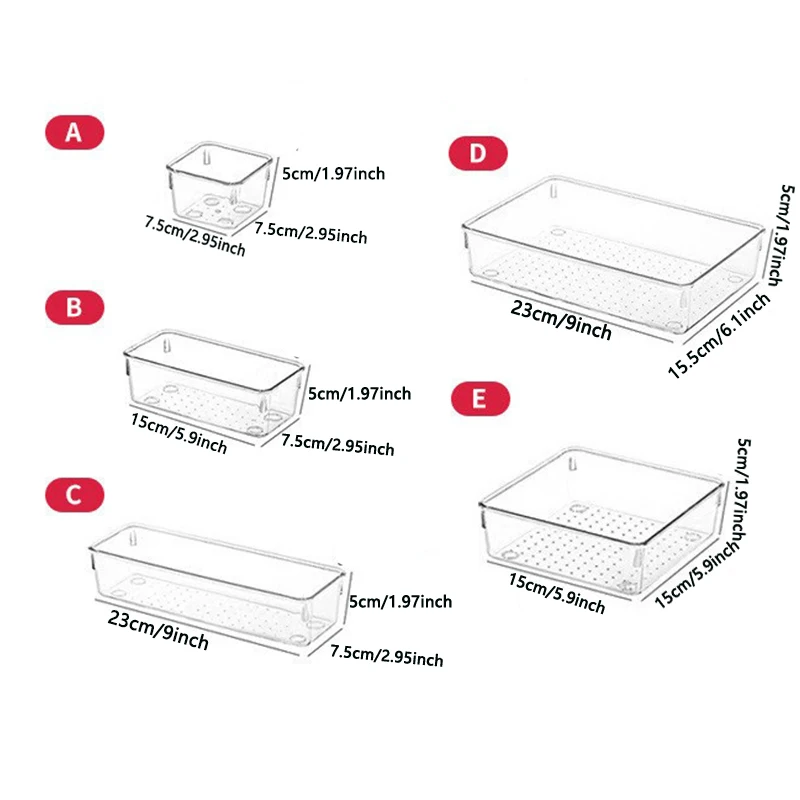 A

5cm/1.97inch

7.5cm/2.95inch

7.5cm/2.95inch

B

5cm/1.97inch

15cm/5.9inch

7.5cm/2.95inch

C

5cm/1.97inch

23cm/9inch

7.5cm/2.95inch

D

5cm/1.97inch

23cm/9inch

15.5cm/6.1inch

E

5cm/1.97inch

15cm/5.9inch

15cm/5.9inch