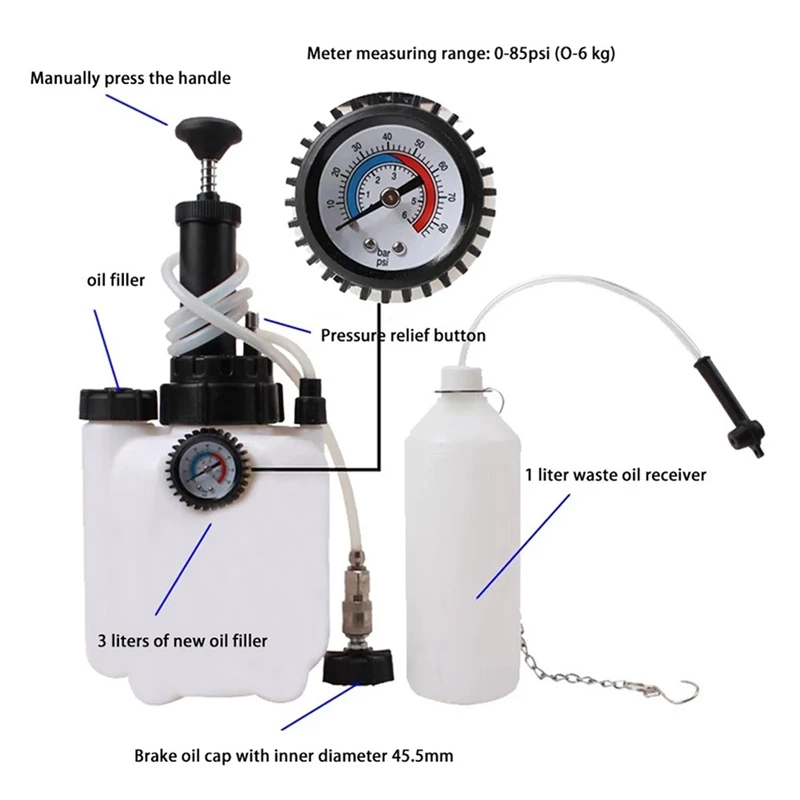 Meter measuring range: 0-85psi (O-6 kg)

Manually press the handle

10 20 30 40 50 60 70 80
1 2 3 4 5 6
bar
psi

oil filler

Pressure relief button

1 liter waste oil receiver

3 liters of new oil filler

Brake oil cap with inner diameter 45.5mm