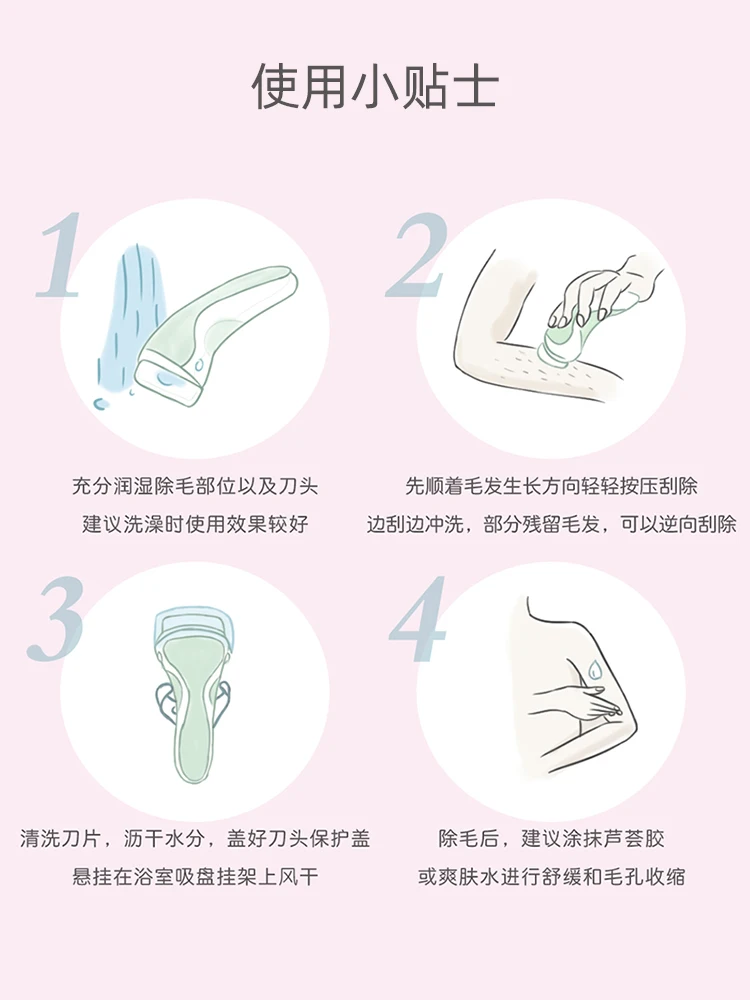 使用小贴士

1

充分润湿除毛部位以及刀头
建议洗澡时使用效果较好

2

先顺着毛发生长方向轻轻按压刮除
边刮边冲洗，部分残留毛发，可以逆向刮除

3

清洗刀片，沥干水分，盖好刀头保护盖
悬挂在浴室吸盘挂架上风干

4

除毛后，建议涂抹芦荟胶
或爽肤水进行舒缓和毛孔收缩