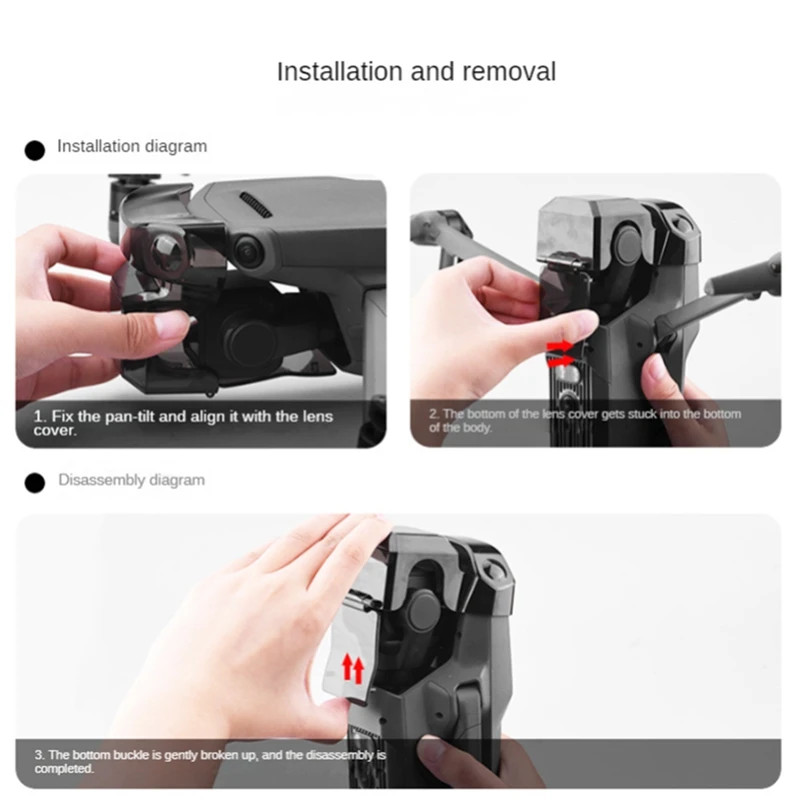 Installation and removal

Installation diagram

1. Fix the pan-tilt and align it with the lens cover.

2. The bottom of the lens cover gets stuck into the bottom of the body.

Disassembly diagram

3. The bottom buckle is gently broken up, and the disassembly is completed.