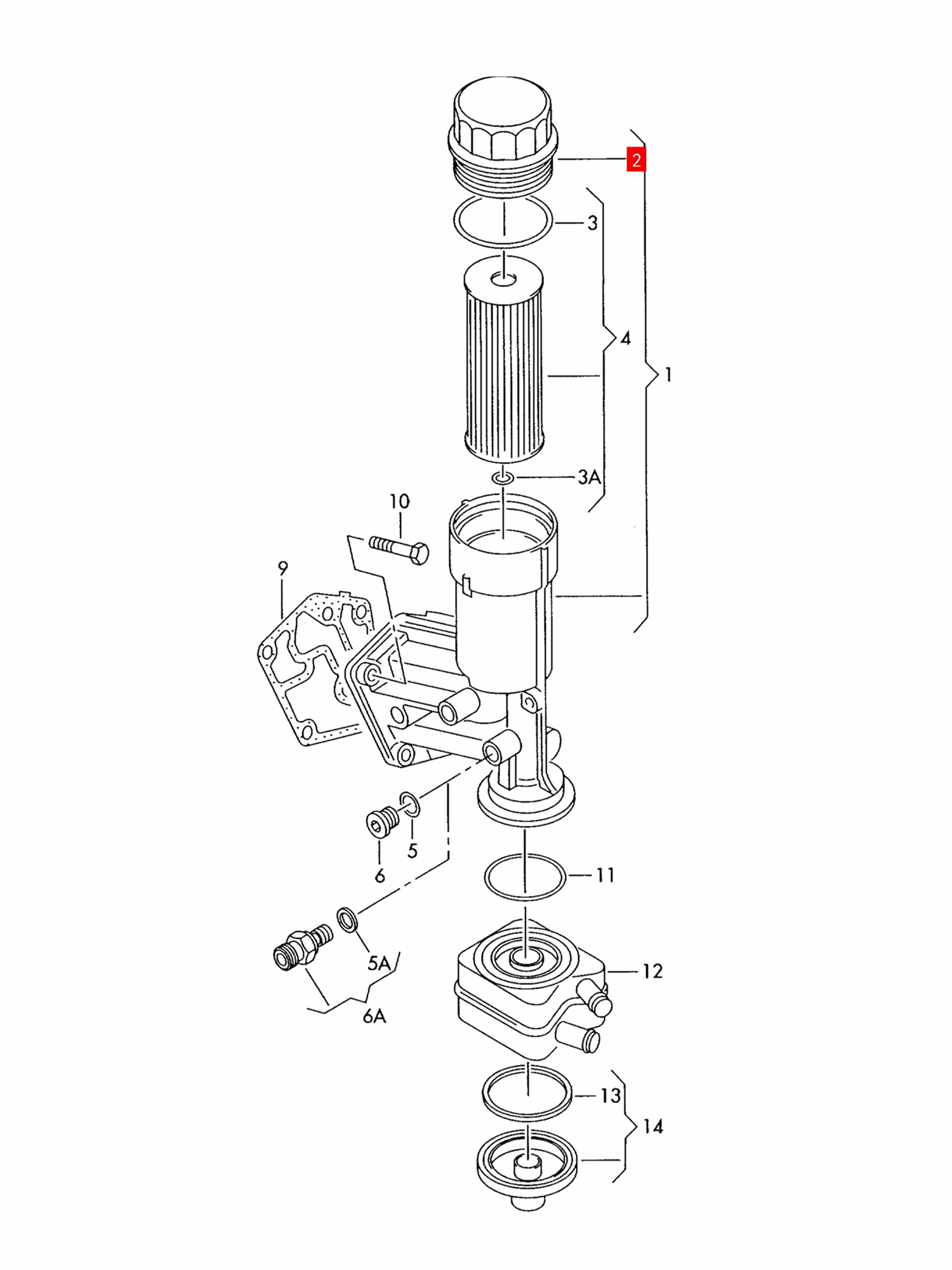 2
3
4
1
3A
10
9
5
6
11
5A
6A
12
13
14