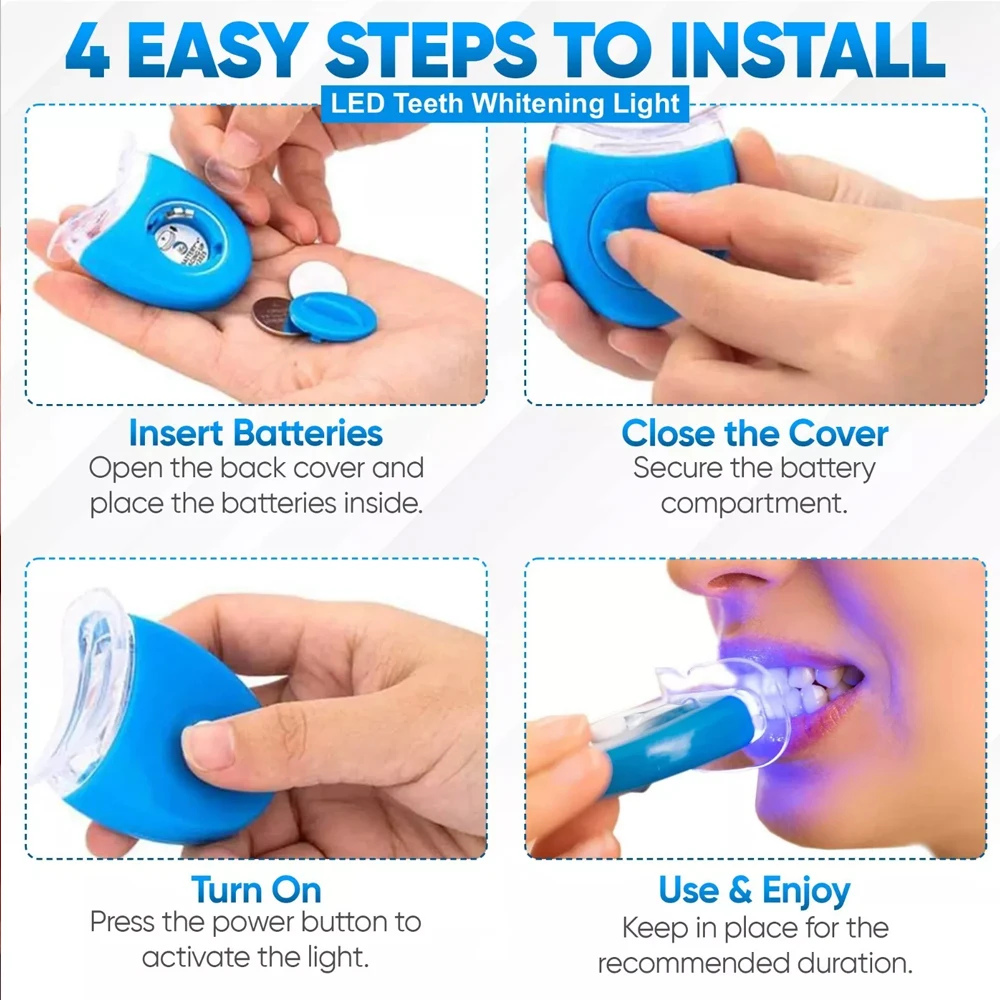 4 EASY STEPS TO INSTALL

LED Teeth Whitening Light

Insert Batteries
Open the back cover and place the batteries inside.

Close the Cover
Secure the battery compartment.

Turn On
Press the power button to activate the light.

Use & Enjoy
Keep in place for the recommended duration.