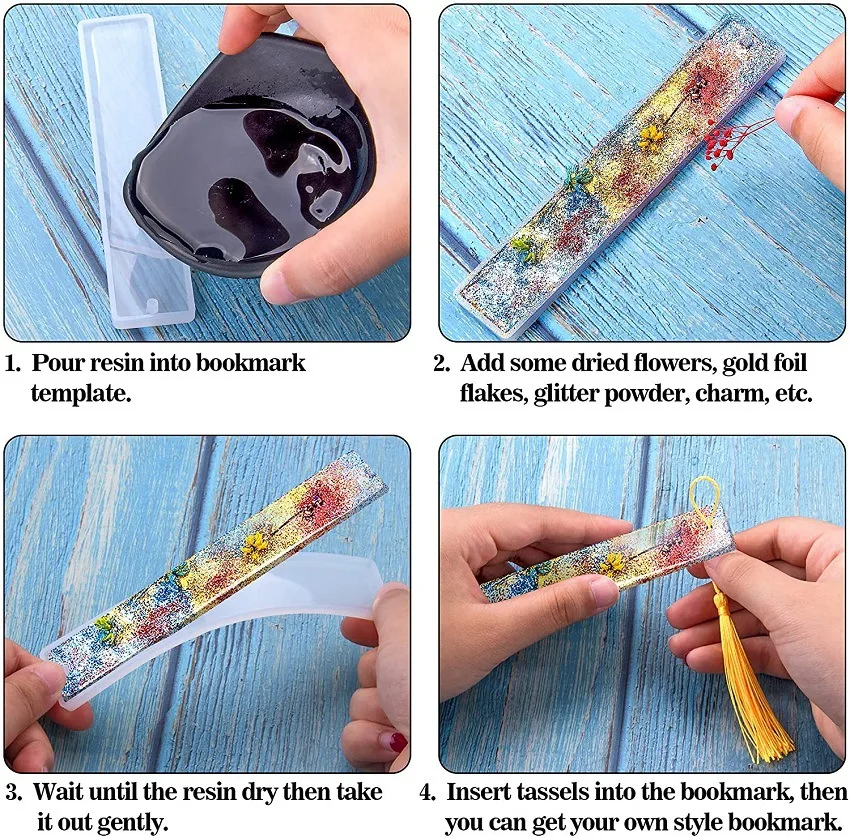 1. Pour resin into bookmark template.

2. Add some dried flowers, gold foil flakes, glitter powder, charm, etc.

3. Wait until the resin dry then take it out gently.

4. Insert tassels into the bookmark, then you can get your own style bookmark.