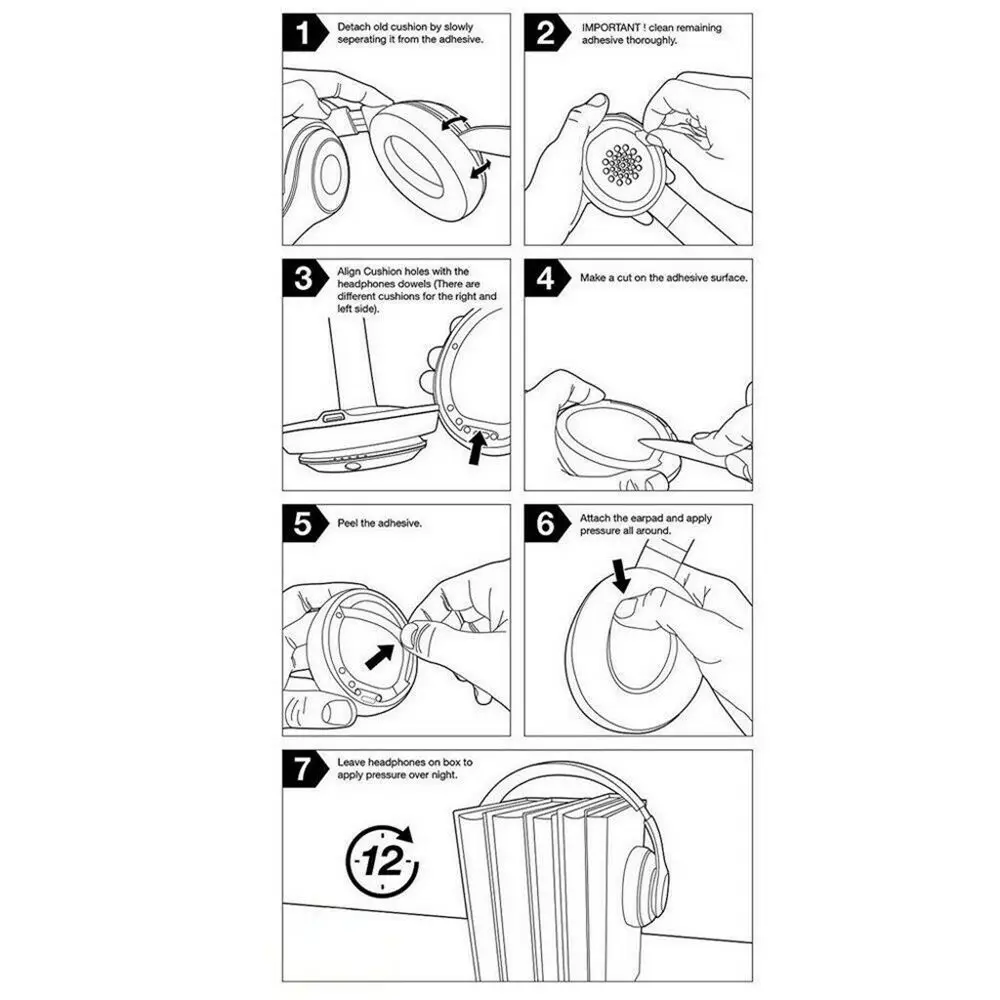 1 Detach old cushion by slowly seperating it from the adhesive.

2 IMPORTANT ! clean remaining adhesive thoroughly.

3 Align Cushion holes with the headphones dowels (There are different cushions for the right and left side).

4 Make a cut on the adhesive surface.

5 Peel the adhesive.

6 Attach the earpad and apply pressure all around.

7 Leave headphones on box to apply pressure over night.

12