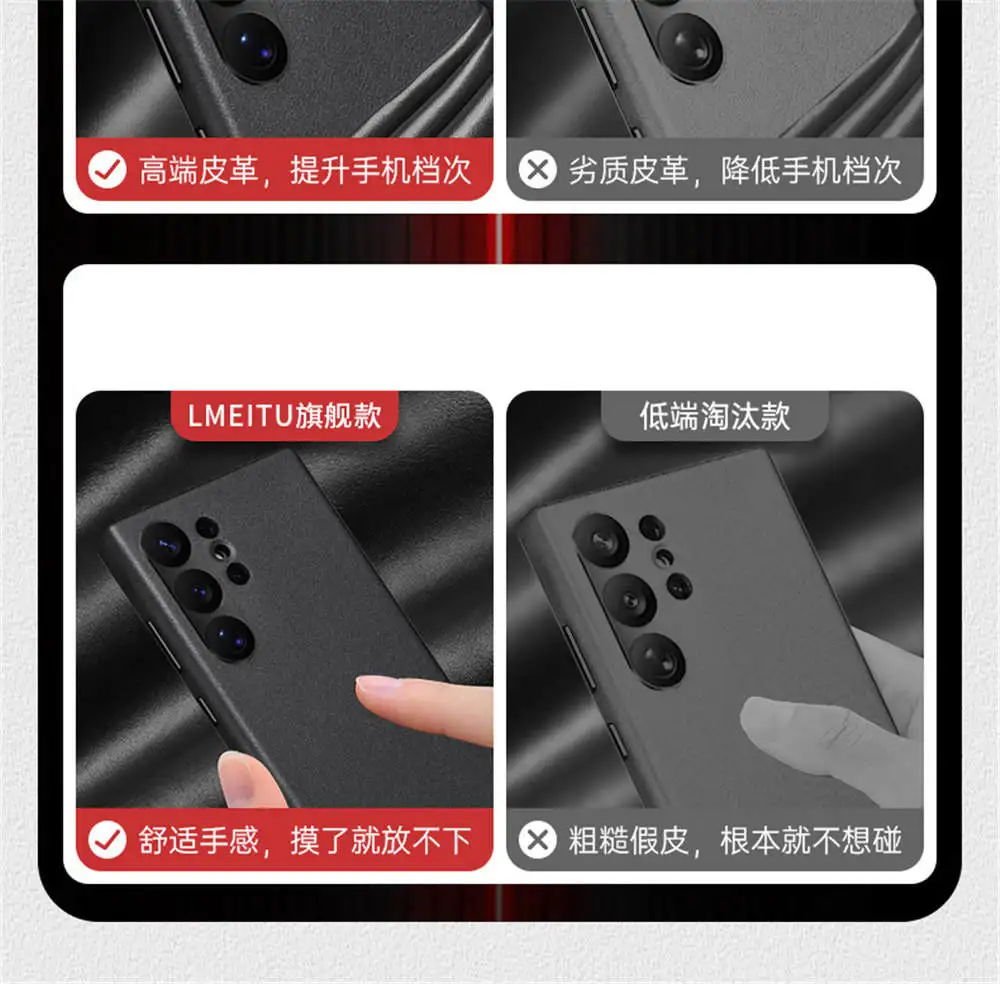 高端皮革，提升手机档次

劣质皮革，降低手机档次

LMEITU旗舰款

低端淘汰款

舒适手感，摸了就放不下

粗糙假皮，根本就不想碰