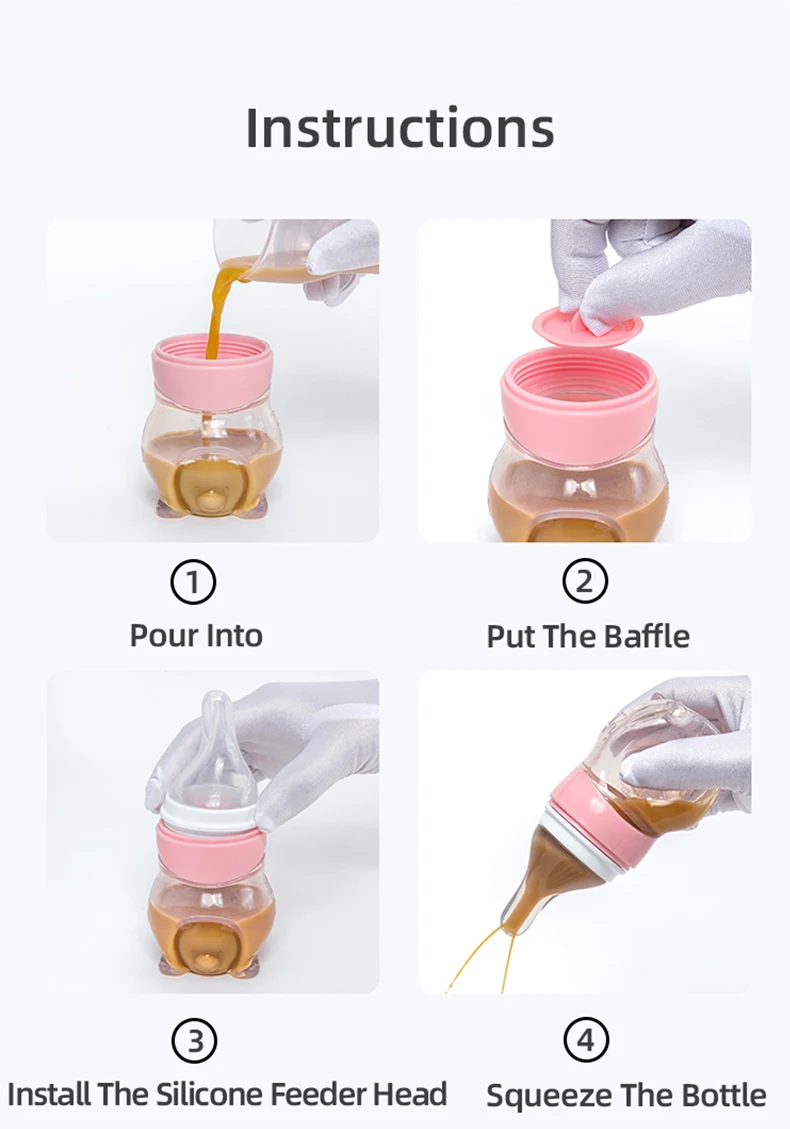 Instructions

①
Pour Into

②
Put The Baffle

③
Install The Silicone Feeder Head

④
Squeeze The Bottle