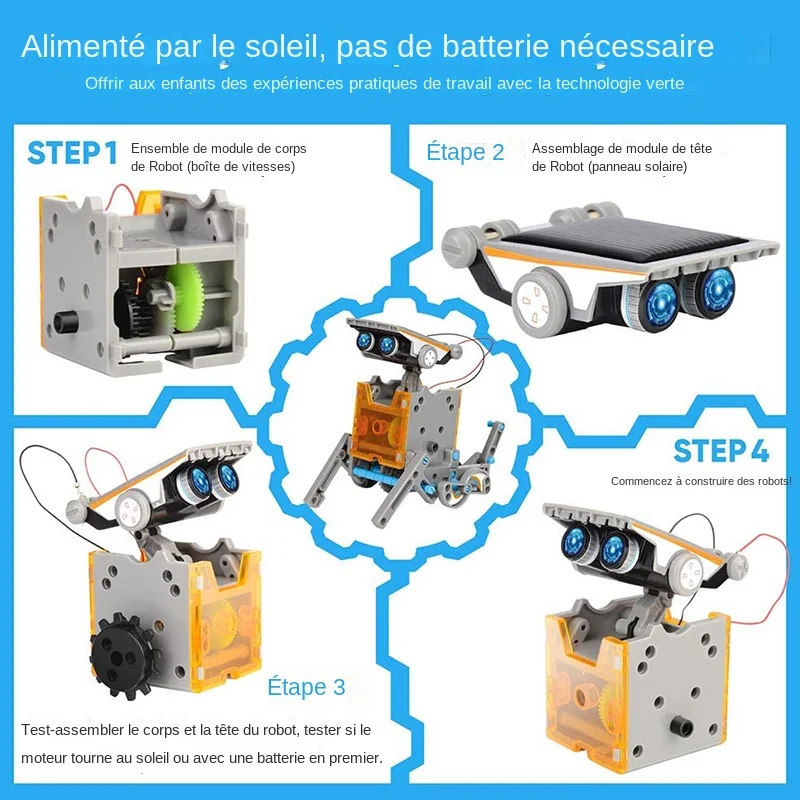 Alimenté par le soleil, pas de batterie nécessaire

Offrir aux enfants des expériences pratiques de travail avec la technologie verte

STEP 1

Ensemble de module de corps de Robot (boîte de vitesses)

Étape 2

Assemblage de module de tête de Robot (panneau solaire)

STEP 4

Commencez à construire des robots!

Étape 3

Test-assembler le corps et la tête du robot, tester si le moteur tourne au soleil ou avec une batterie en premier.