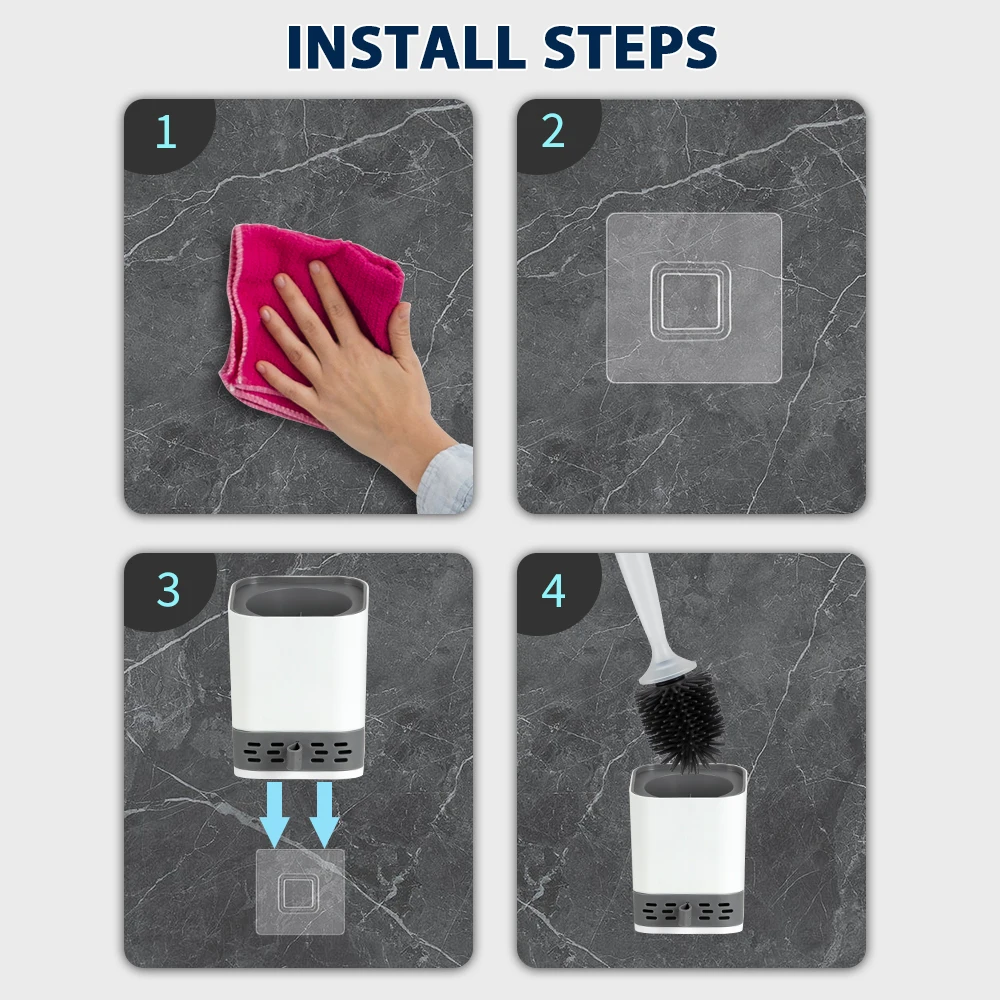 INSTALL STEPS

1

2

3

4