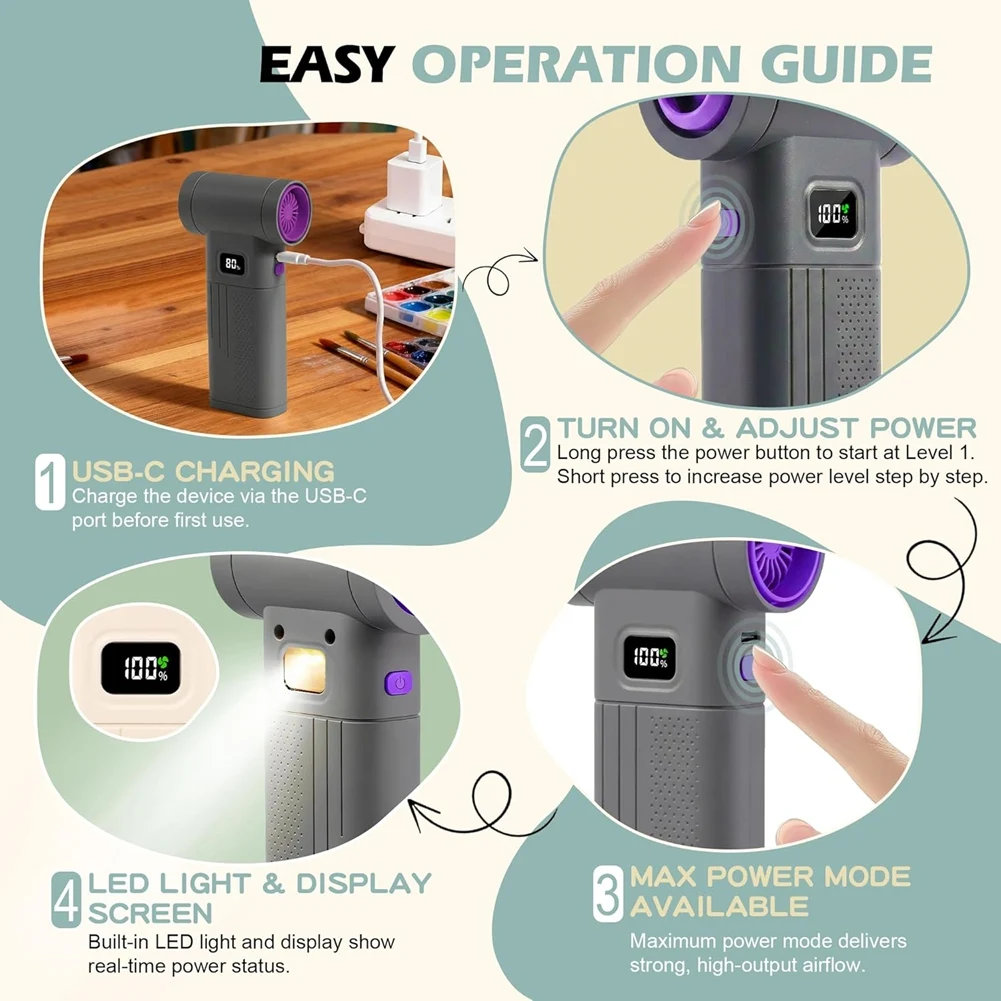 EASY OPERATION GUIDE

80%

100%

1 USB-C CHARGING
Charge the device via the USB-C port before first use.

2 TURN ON & ADJUST POWER
Long press the power button to start at Level 1. Short press to increase power level step by step.

100%

100%

4 LED LIGHT & DISPLAY SCREEN
Built-in LED light and display show real-time power status.

3 MAX POWER MODE AVAILABLE
Maximum power mode delivers strong, high-output airflow.