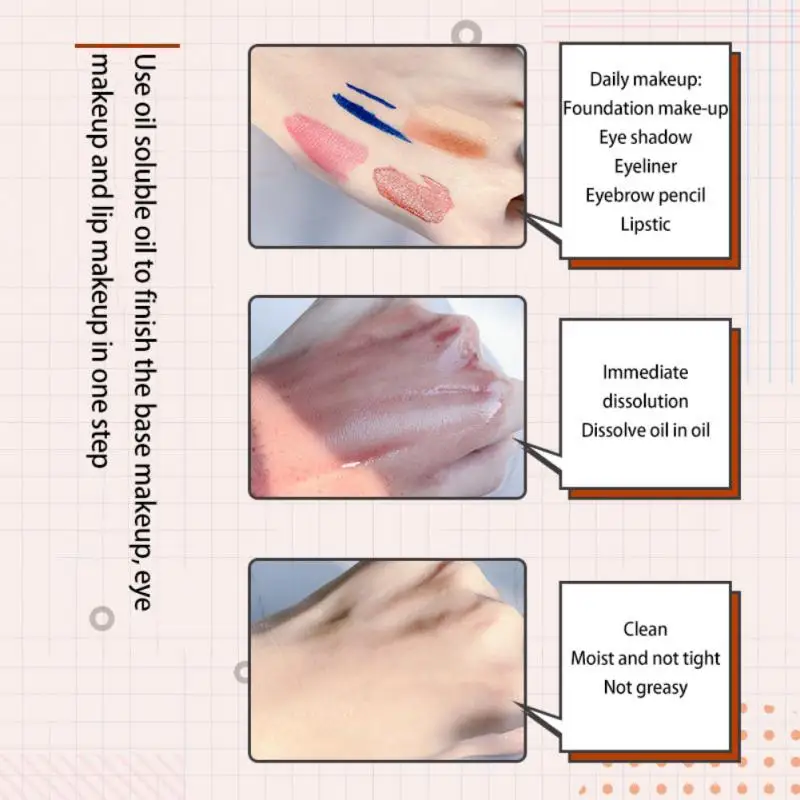 Use oil soluble oil to finish the base makeup, eye makeup and lip makeup in one step

Daily makeup:
Foundation make-up
Eye shadow
Eyeliner
Eyebrow pencil
Lipstic

Immediate dissolution
Dissolve oil in oil

Clean
Moist and not tight
Not greasy