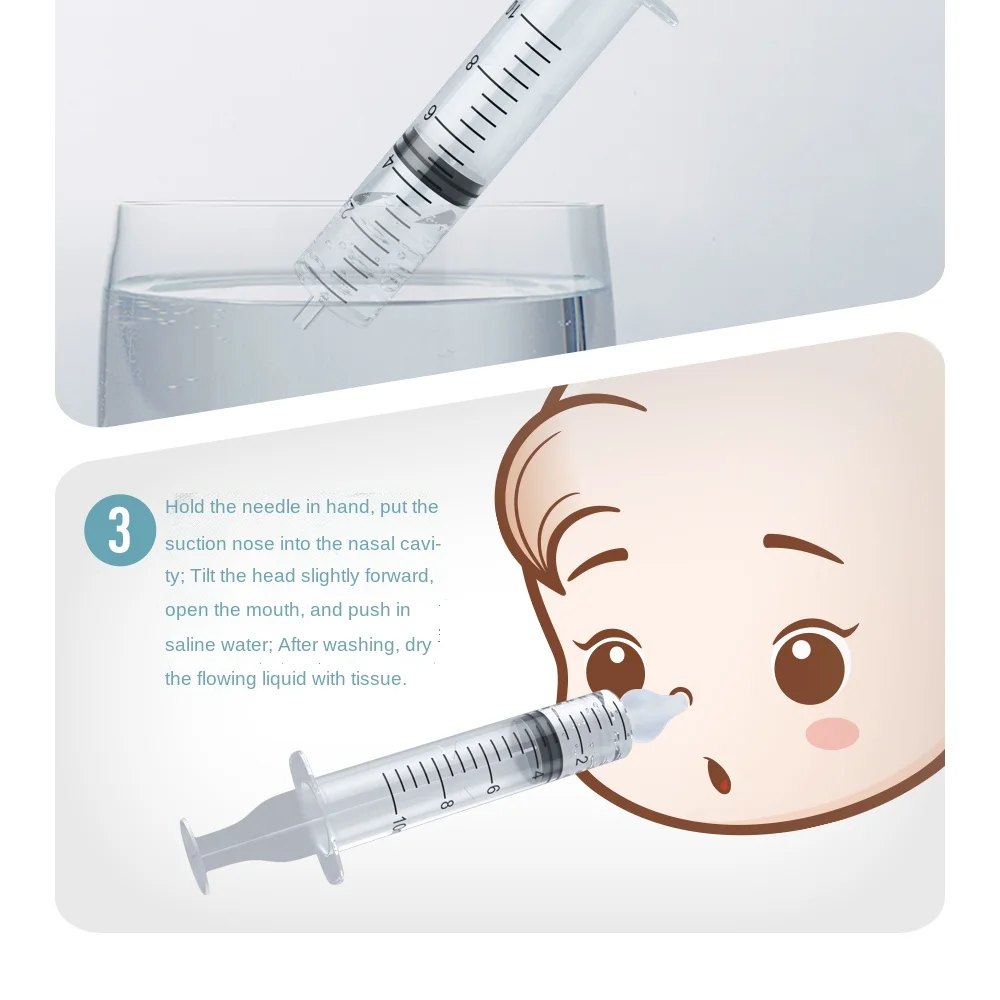 8

6

4

2

3

Hold the needle in hand, put the suction nose into the nasal cavity; Tilt the head slightly forward, open the mouth, and push in saline water; After washing, dry the flowing liquid with tissue.

2

4

6

8

10