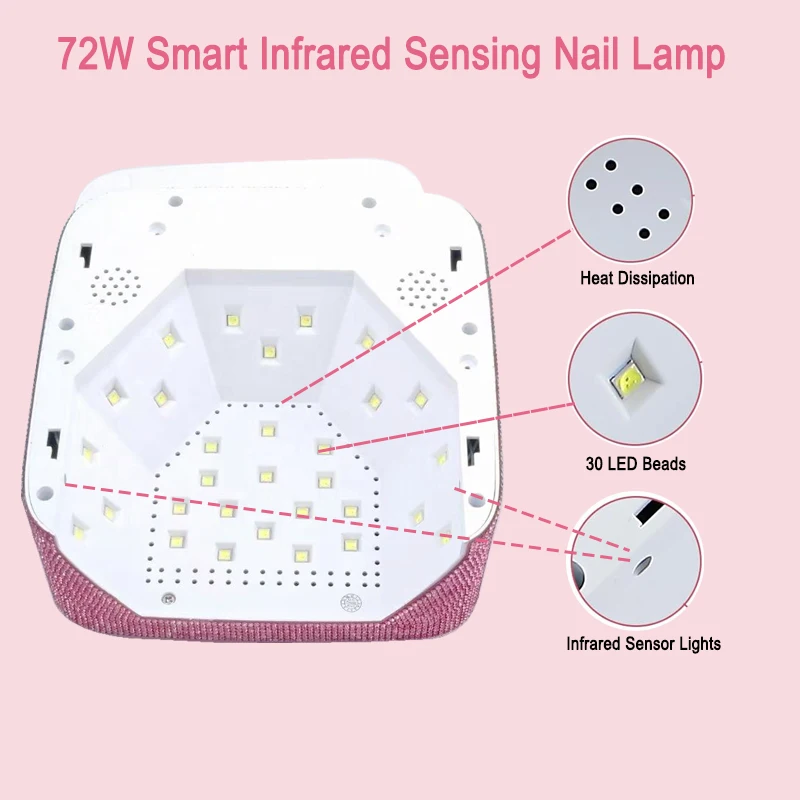 72W Smart Infrared Sensing Nail Lamp

Heat Dissipation

30 LED Beads

Infrared Sensor Lights