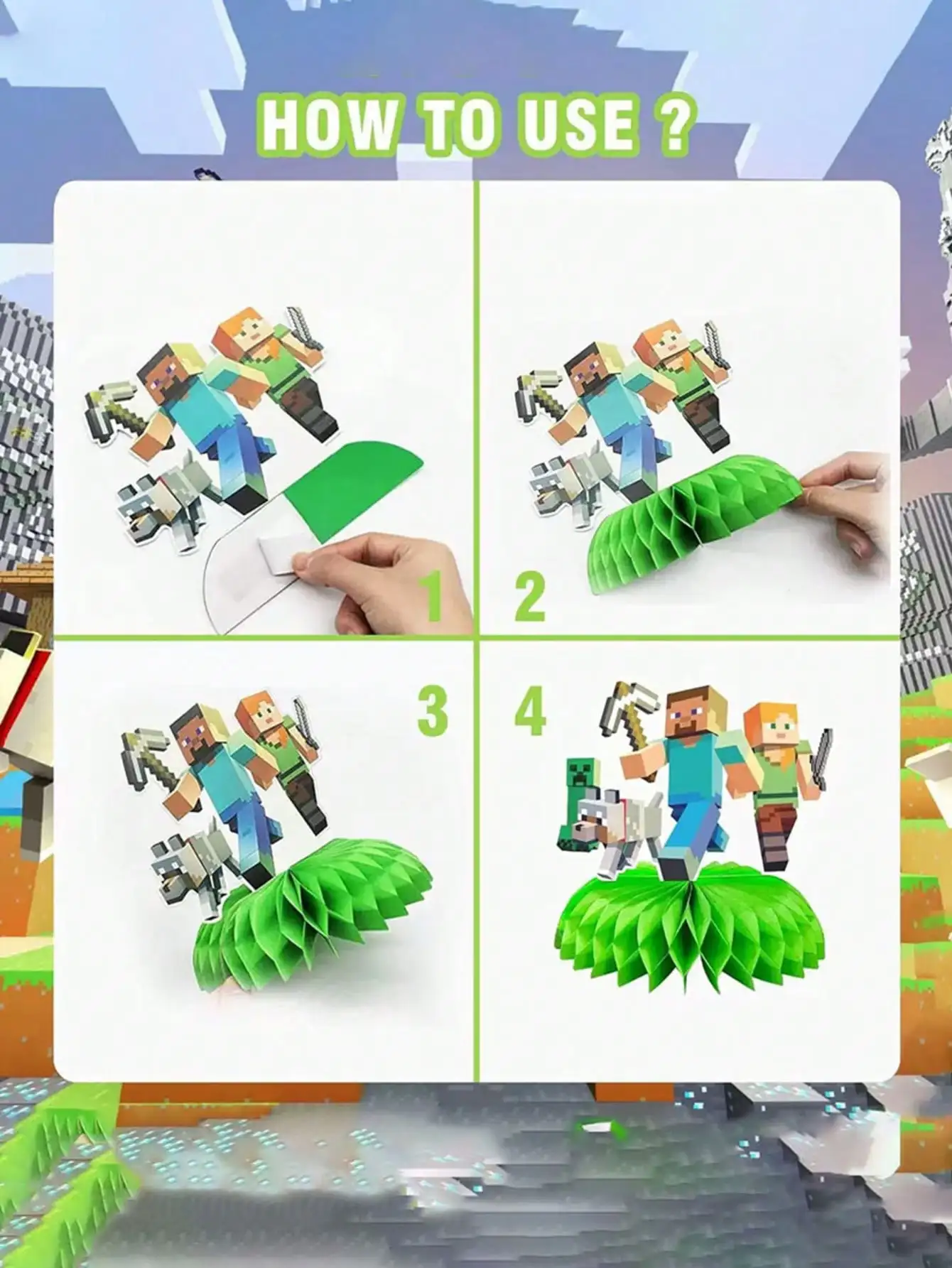 HOW TO USE ?

1

2

3

4