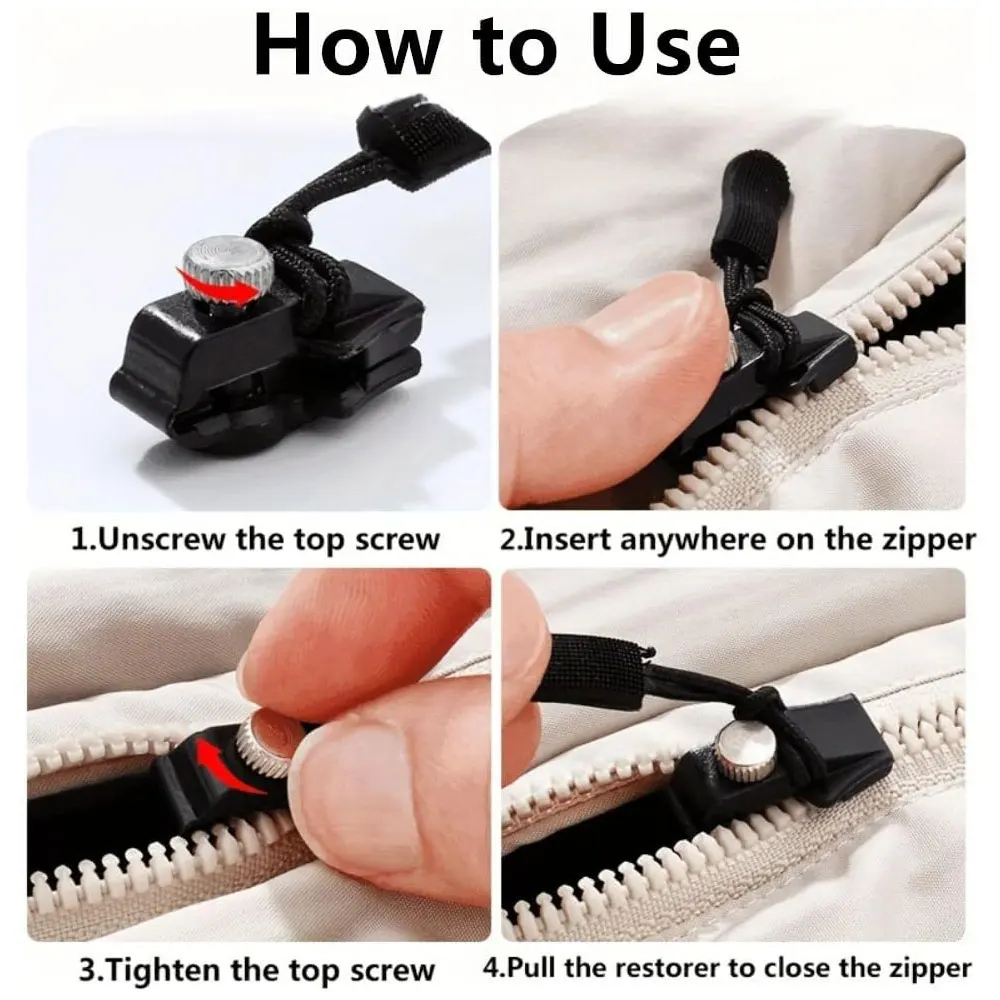 How to Use

1.Unscrew the top screw

2.Insert anywhere on the zipper

3.Tighten the top screw

4.Pull the restorer to close the zipper