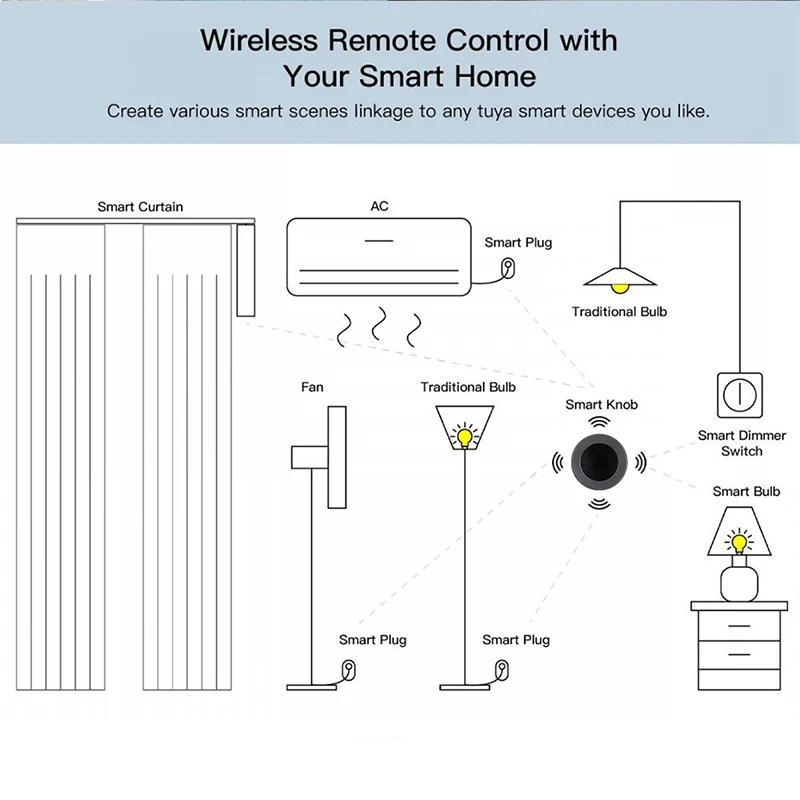 Wireless Remote Control with Your Smart Home

Create various smart scenes linkage to any tuya smart devices you like.

Smart Curtain

AC

Smart Plug

Traditional Bulb

Fan

Traditional Bulb

Smart Knob

Smart Dimmer Switch

Smart Bulb

Smart Plug

Smart Plug