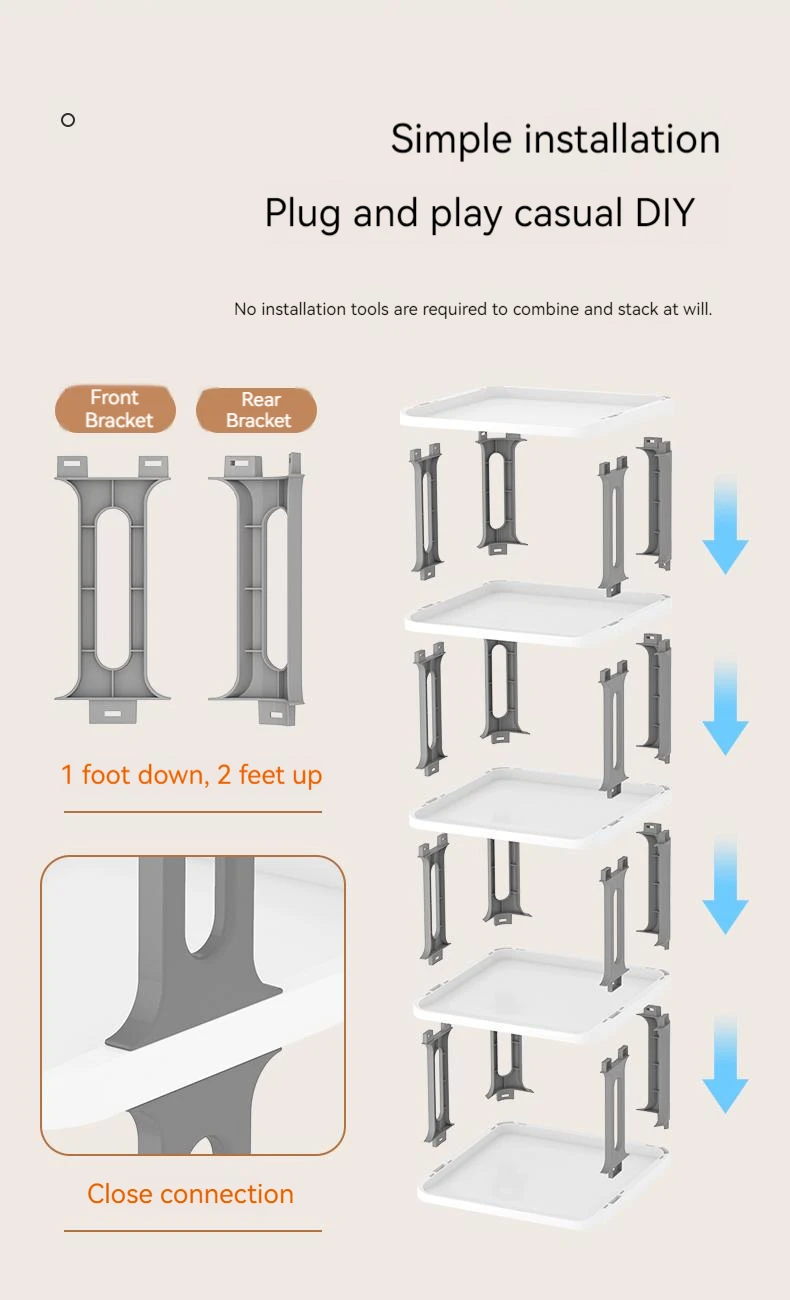 Simple installation

Plug and play casual DIY

No installation tools are required to combine and stack at will.

Front Bracket

Rear Bracket

1 foot down, 2 feet up

Close connection