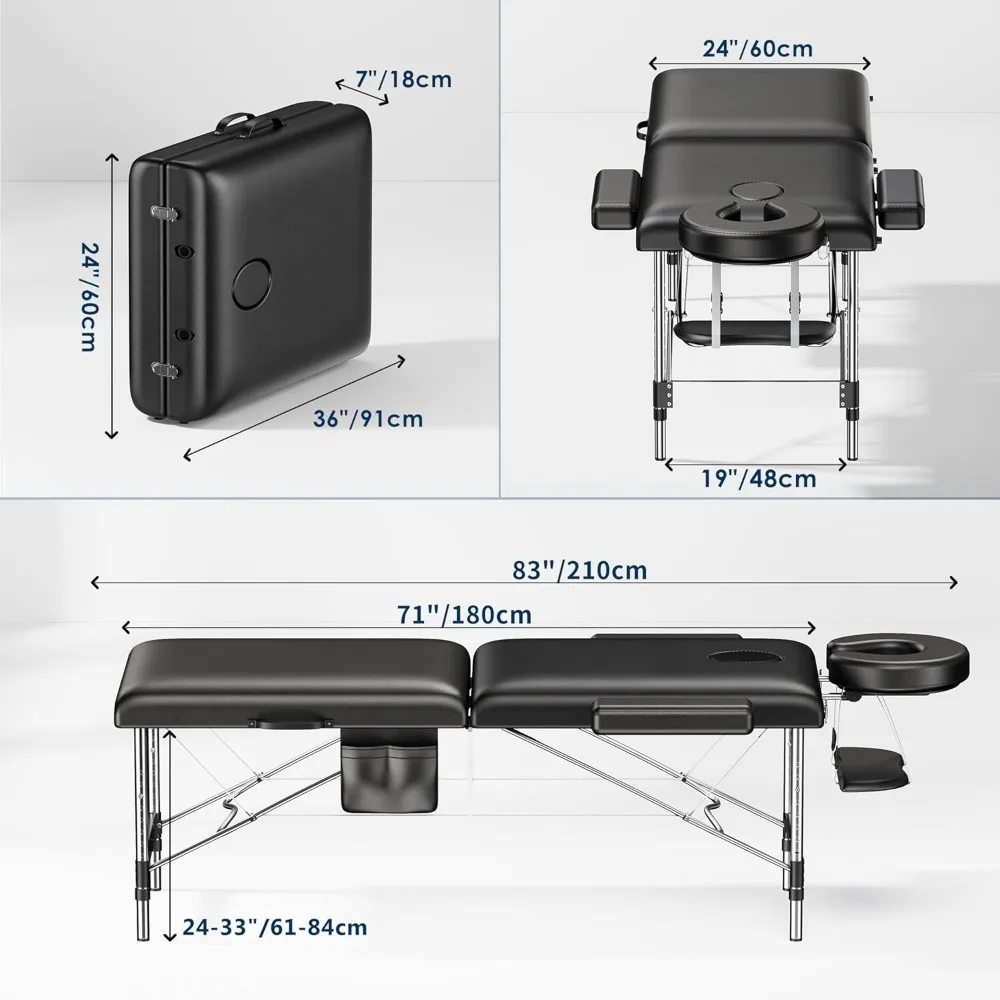 7"/18cm

24"/60cm

36"/91cm

24"/60cm

19"/48cm

83"/210cm

71"/180cm

24-33"/61-84cm