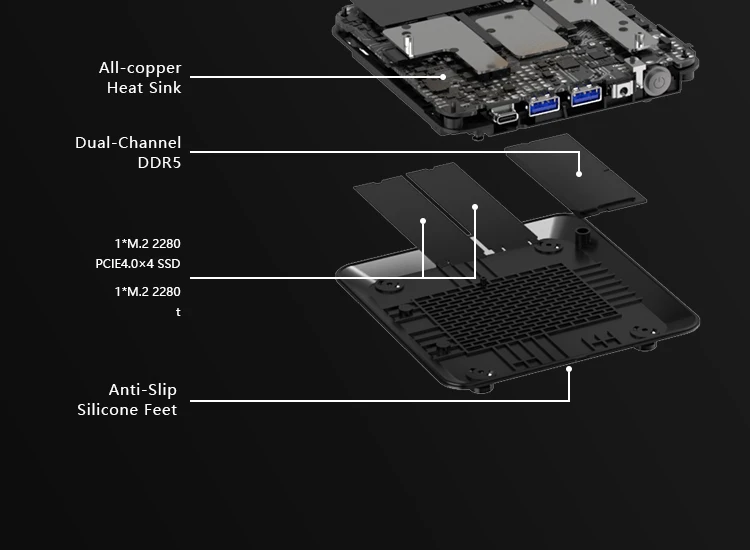 All-copper
Heat Sink

Dual-Channel
DDR5

1*M.2 2280
PCIE4.0×4 SSD

1*M.2 2280
t

Anti-Slip
Silicone Feet