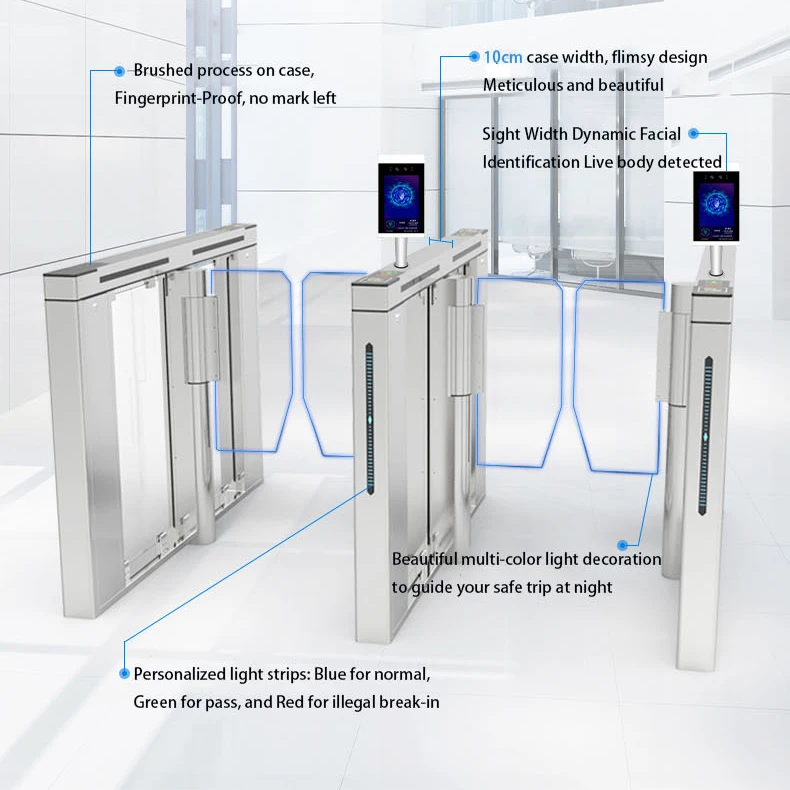 Brushed process on case, Fingerprint-Proof, no mark left

10cm case width, flimsy design Meticulous and beautiful

Sight Width Dynamic Facial Identification Live body detected

Beautiful multi-color light decoration to guide your safe trip at night

Personalized light strips: Blue for normal, Green for pass, and Red for illegal break-in