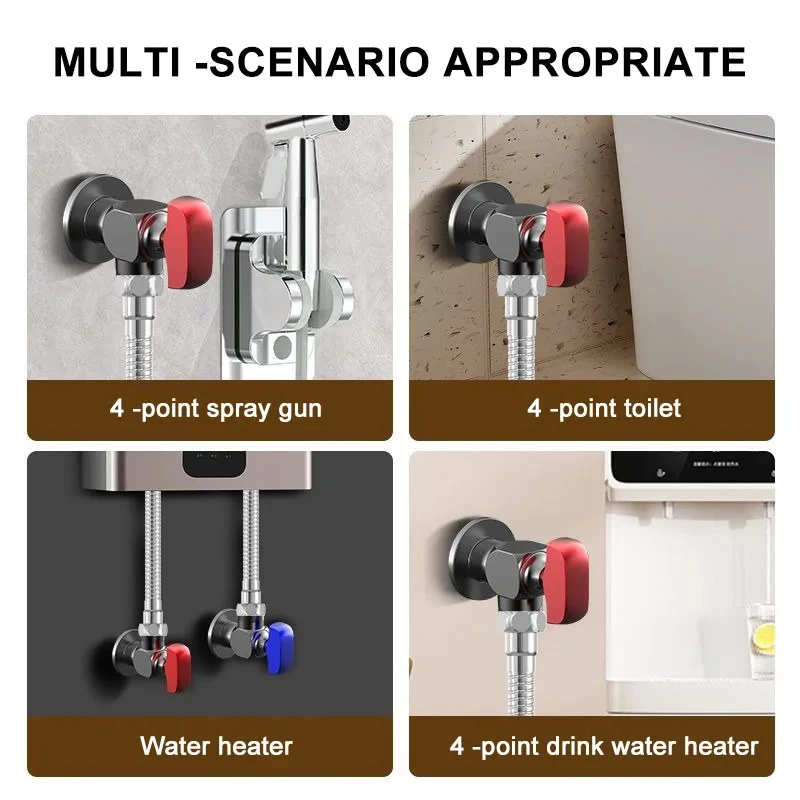 MULTI -SCENARIO APPROPRIATE

4 -point spray gun

4 -point toilet

Water heater

4 -point drink water heater