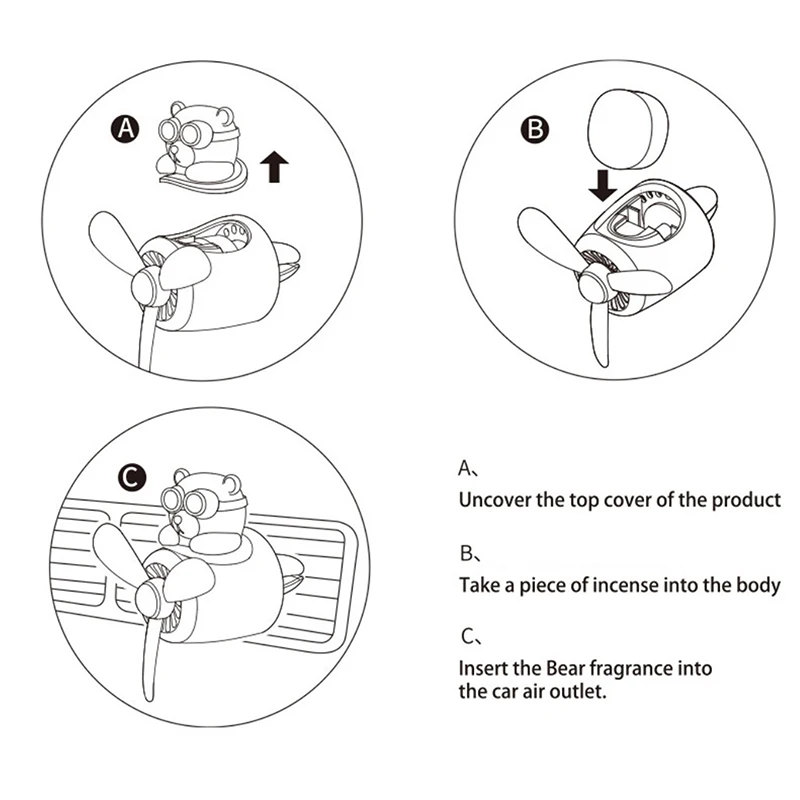 A

B

C

A、
Uncover the top cover of the product

B、
Take a piece of incense into the body

C、
Insert the Bear fragrance into the car air outlet.