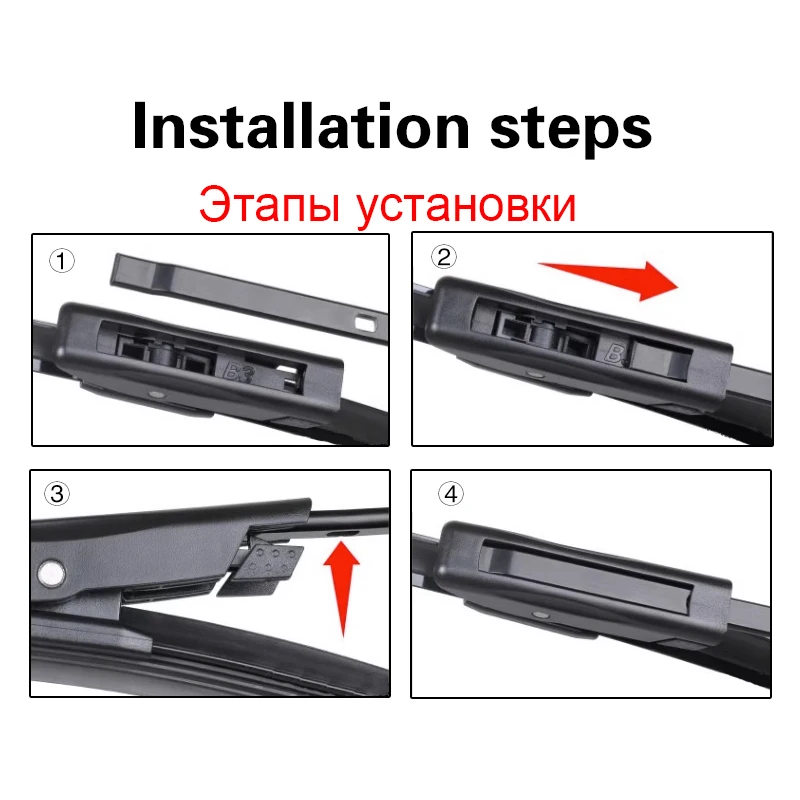 Installation steps

Этапы установки

①

B3

②

B

③

④