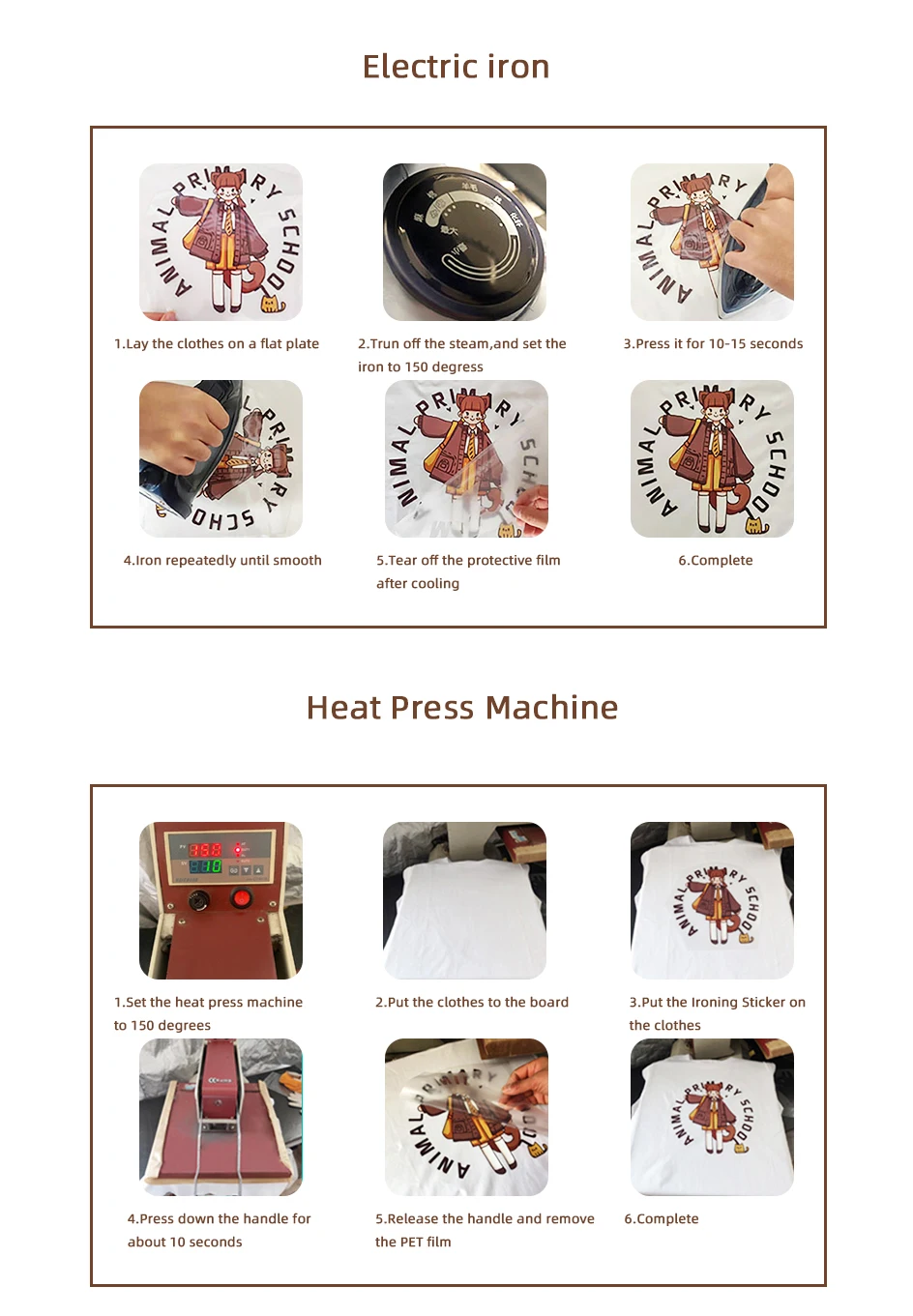 Electric iron

ANIMAL PRIMARY SCHOOL

1.Lay the clothes on a flat plate

2.Trun off the steam,and set the iron to 150 degress

3.Press it for 10-15 seconds

4.Iron repeatedly until smooth

5.Tear off the protective film after cooling

6.Complete

Heat Press Machine

1.Set the heat press machine to 150 degrees

2.Put the clothes to the board

3.Put the Ironing Sticker on the clothes

4.Press down the handle for about 10 seconds

5.Release the handle and remove the PET film

6.Complete