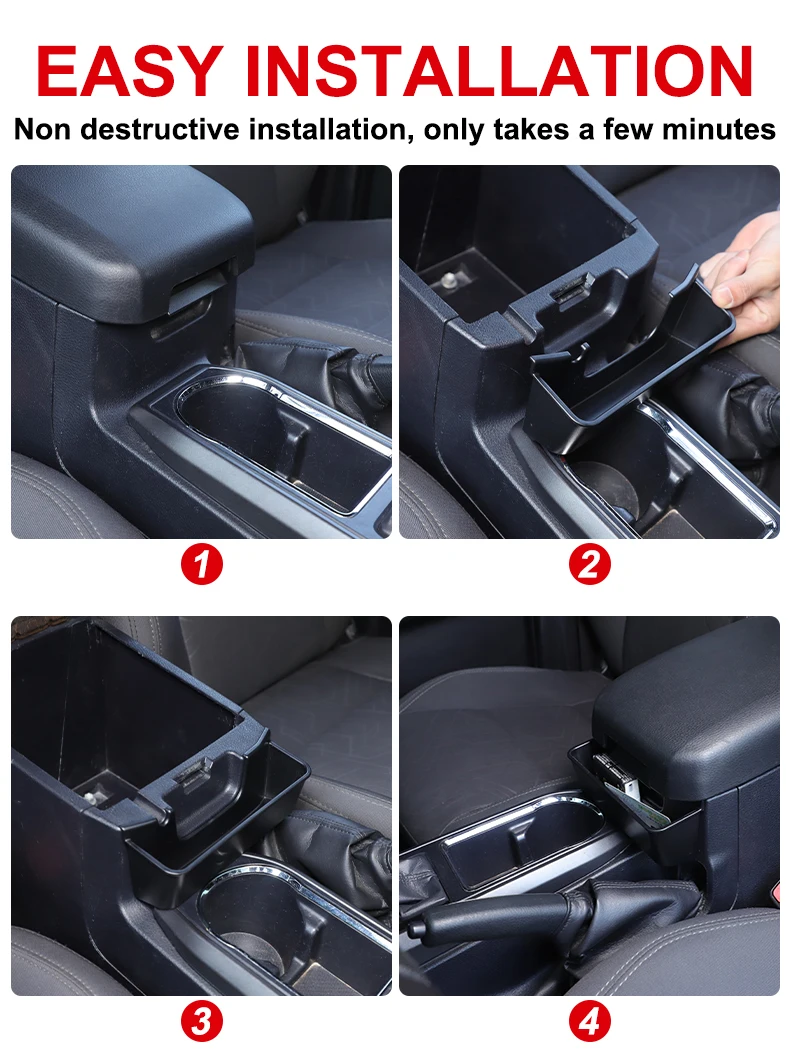 EASY INSTALLATION
Non destructive installation, only takes a few minutes

1

2

3

4