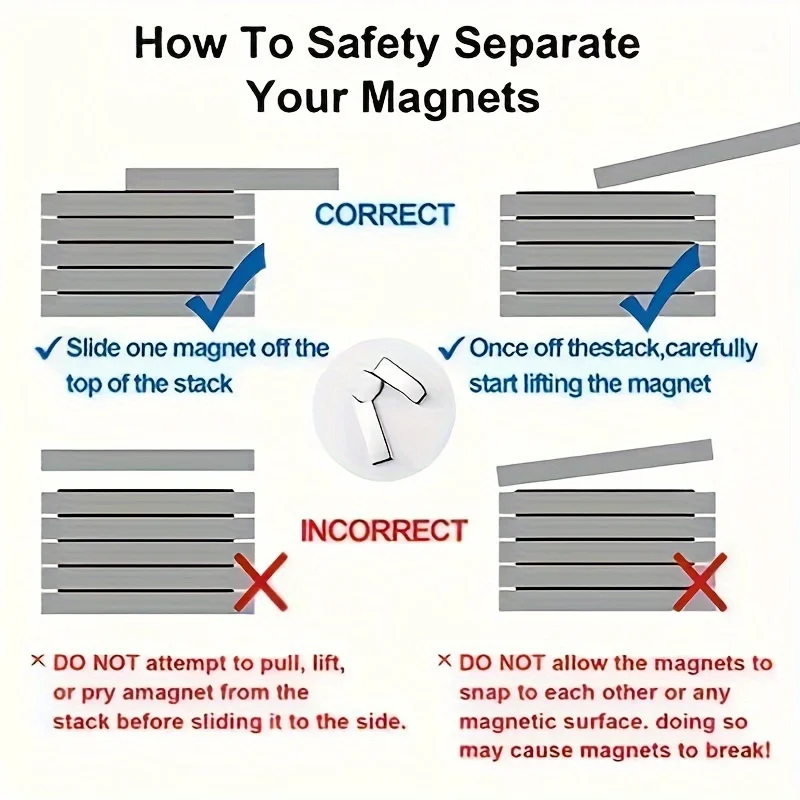 How To Safety Separate Your Magnets

CORRECT

✓ Slide one magnet off the top of the stack

✓ Once off thestack,carefully start lifting the magnet

INCORRECT

× DO NOT attempt to pull, lift, or pry amagnet from the stack before sliding it to the side.

× DO NOT allow the magnets to snap to each other or any magnetic surface. doing so may cause magnets to break!