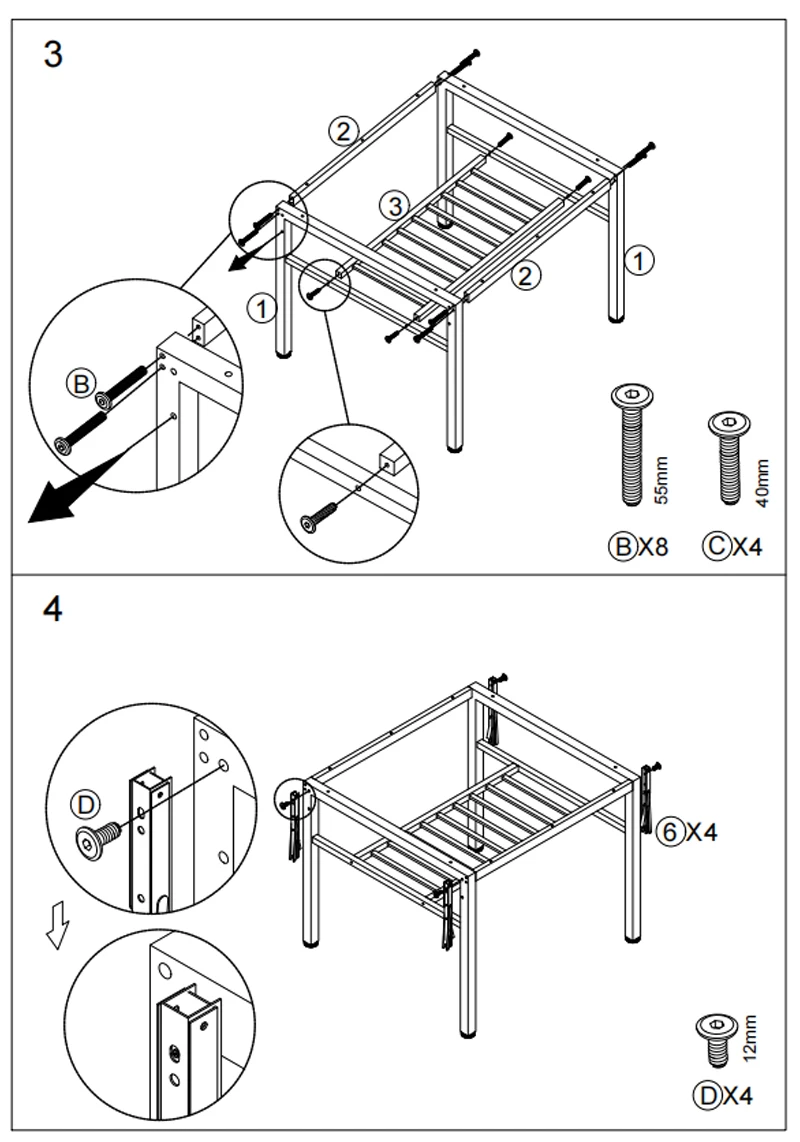 3

2

3

2

1

1

B

55mm

40mm

B X8

C X4

4

D

6 X4

12mm

D X4