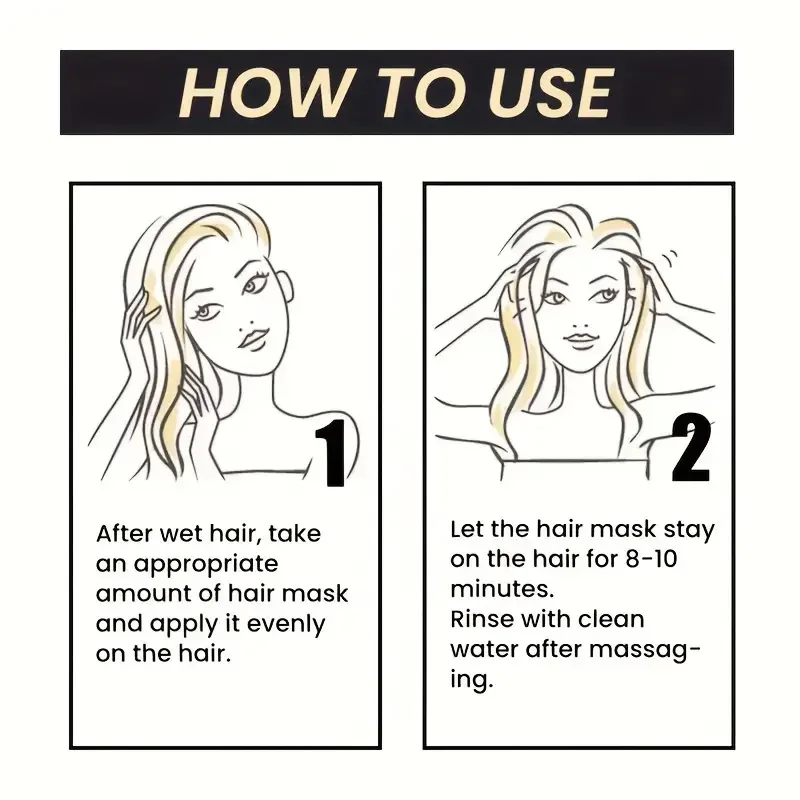 HOW TO USE

1

After wet hair, take an appropriate amount of hair mask and apply it evenly on the hair.

2

Let the hair mask stay on the hair for 8-10 minutes.
Rinse with clean water after massaging.