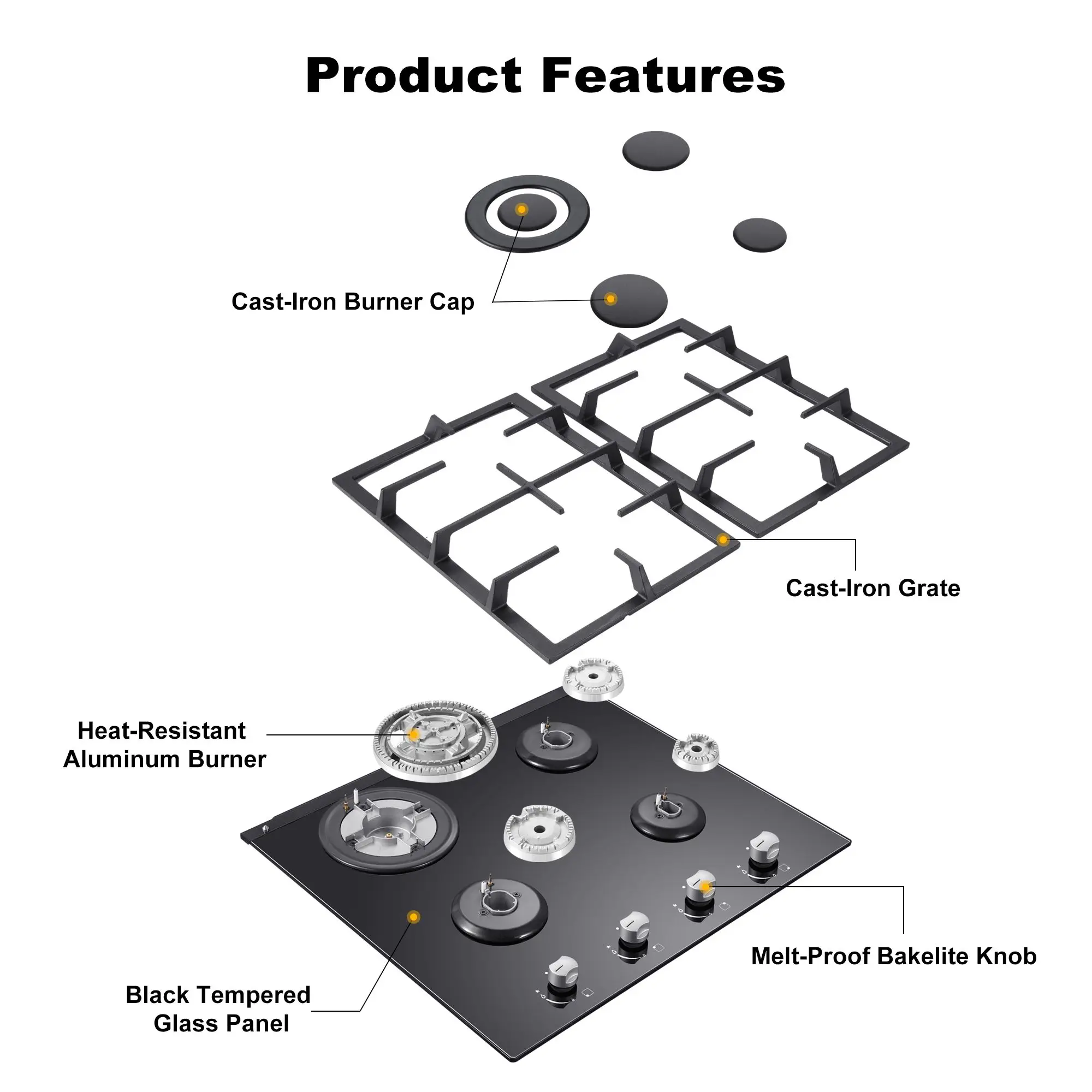 Product Features

Cast-Iron Burner Cap

Cast-Iron Grate

Heat-Resistant Aluminum Burner

Melt-Proof Bakelite Knob

Black Tempered Glass Panel