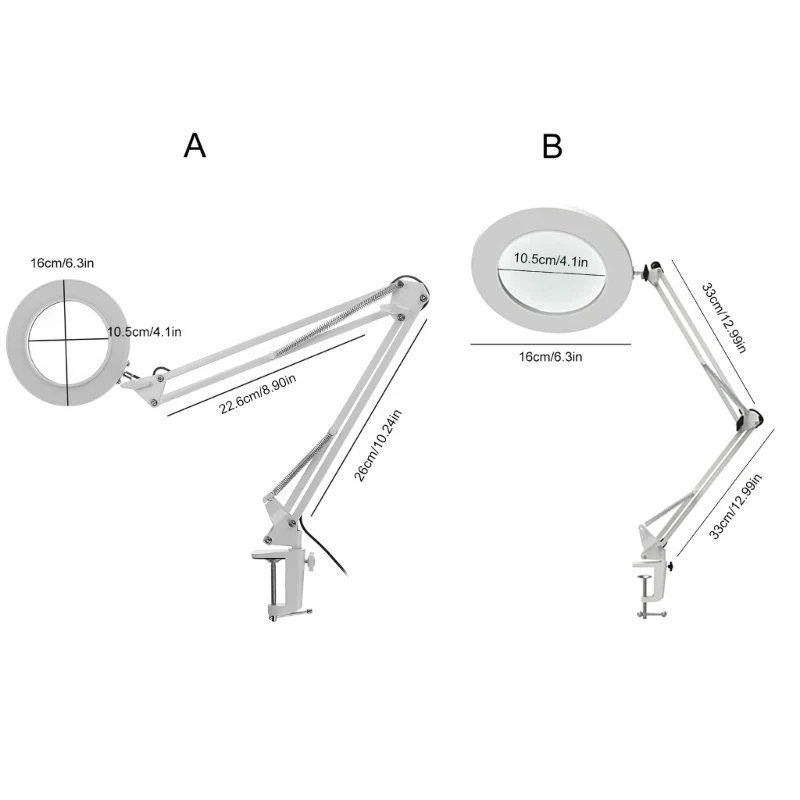 A

16cm/6.3in

10.5cm/4.1in

22.6cm/8.90in

26cm/10.24in

B

10.5cm/4.1in

16cm/6.3in

33cm/12.99in

33cm/12.99in