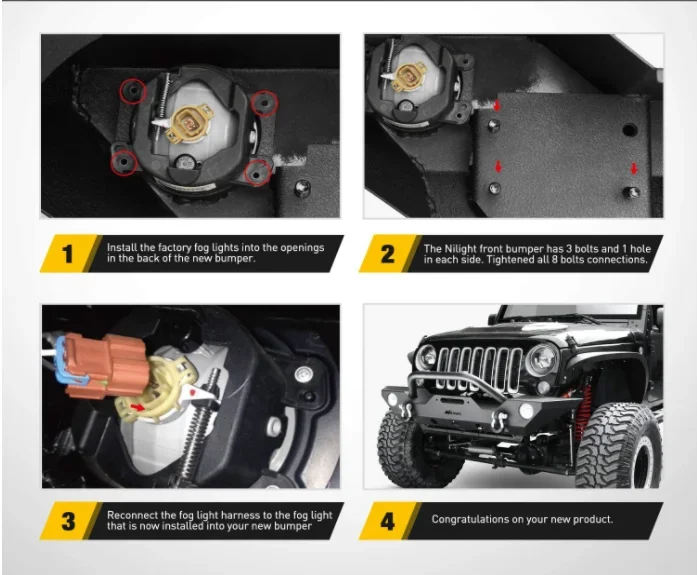 1 Install the factory fog lights into the openings in the back of the new bumper.

2 The Nilight front bumper has 3 bolts and 1 hole in each side. Tightened all 8 bolts connections.

3 Reconnect the fog light harness to the fog light that is now installed into your new bumper

4 Congratulations on your new product.