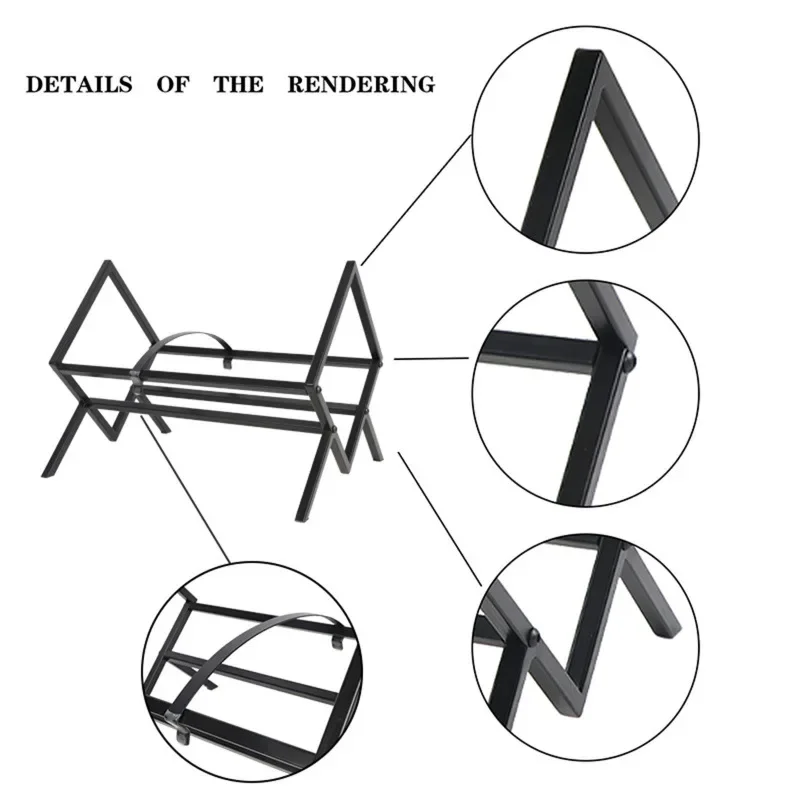 DETAILS OF THE RENDERING