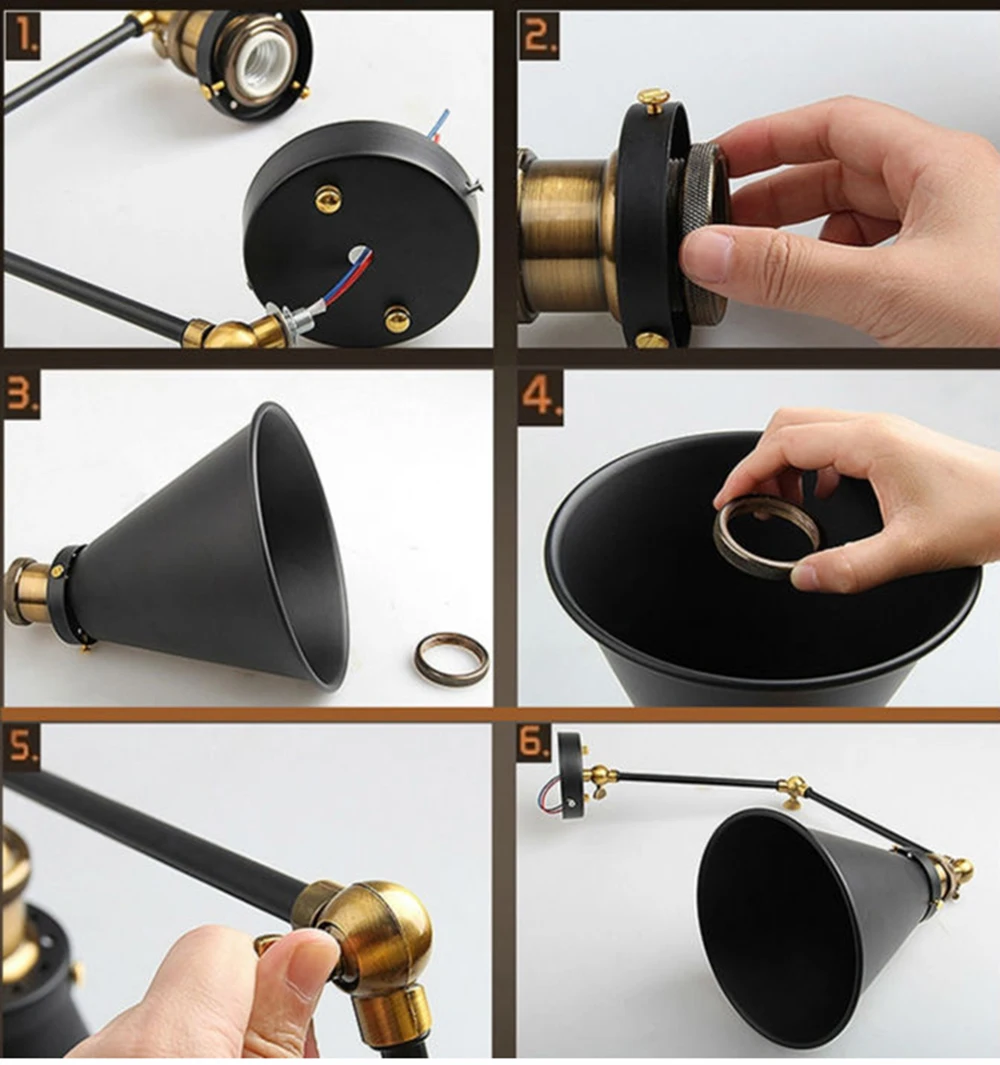 1.

2.

3.

4.

5.

6.