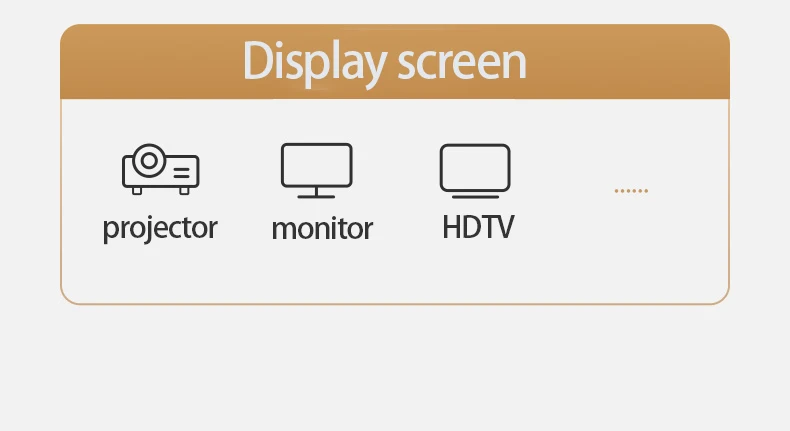 Display screen

projector

monitor

HDTV

......