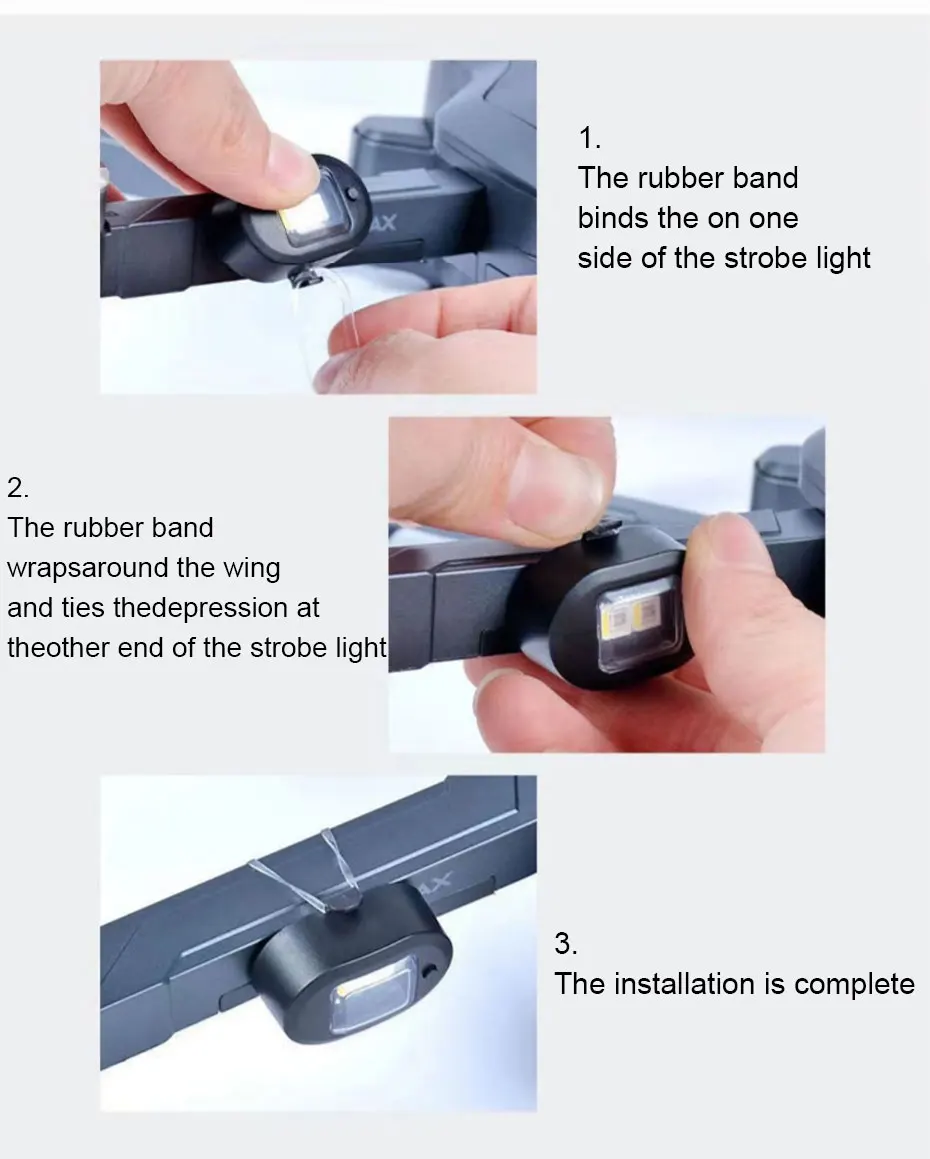 1.
The rubber band binds the on one side of the strobe light

2.
The rubber band wrapsaround the wing and ties thedepression at theother end of the strobe light

3.
The installation is complete